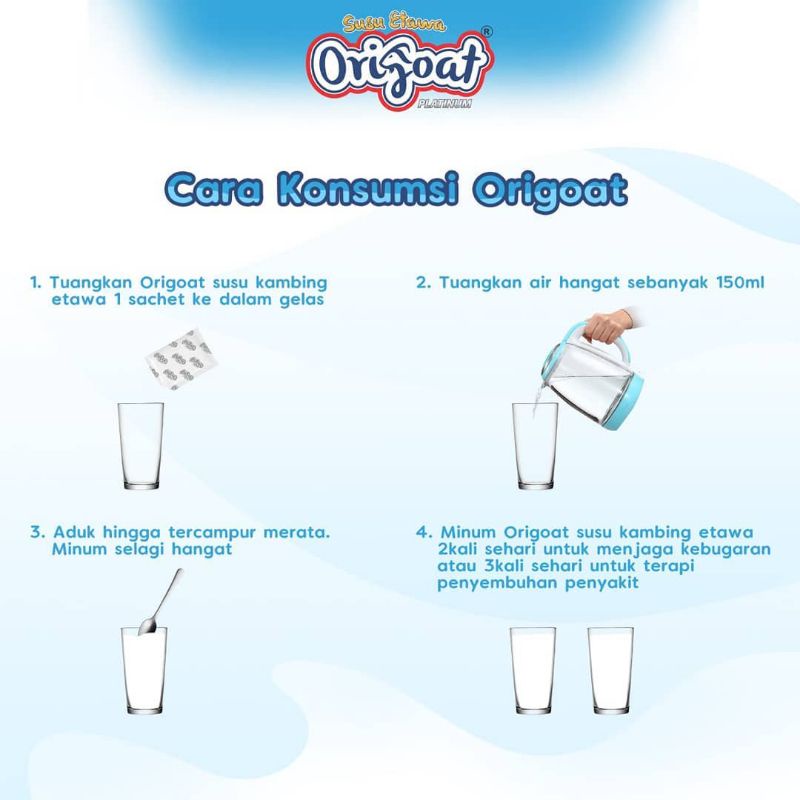 Susu Etawa
Origoat®
PLATINUM

Cara Konsumsi Origoat

1. Tuangkan Origoat susu kambing etawa 1 sachet ke dalam gelas

2. Tuangkan air hangat sebanyak 150ml

3. Aduk hingga tercampur merata. Minum selagi hangat

4. Minum Origoat susu kambing etawa 2kali sehari untuk menjaga kebugaran atau 3kali sehari untuk terapi penyembuhan penyakit