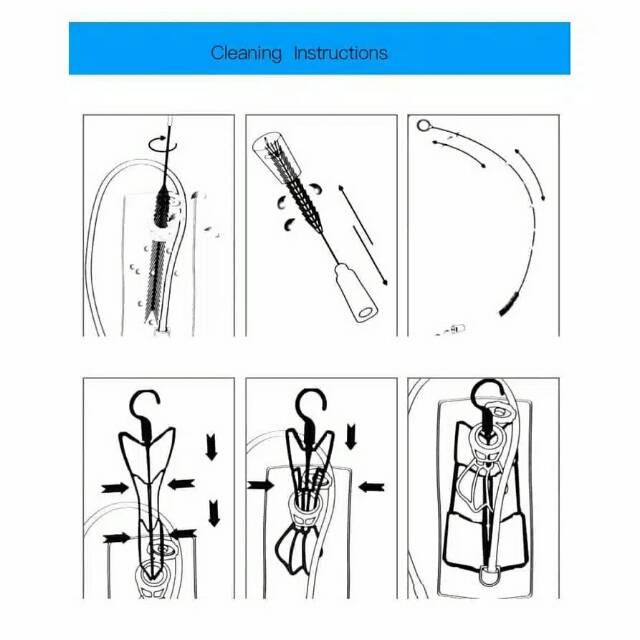 Cleaning Instructions