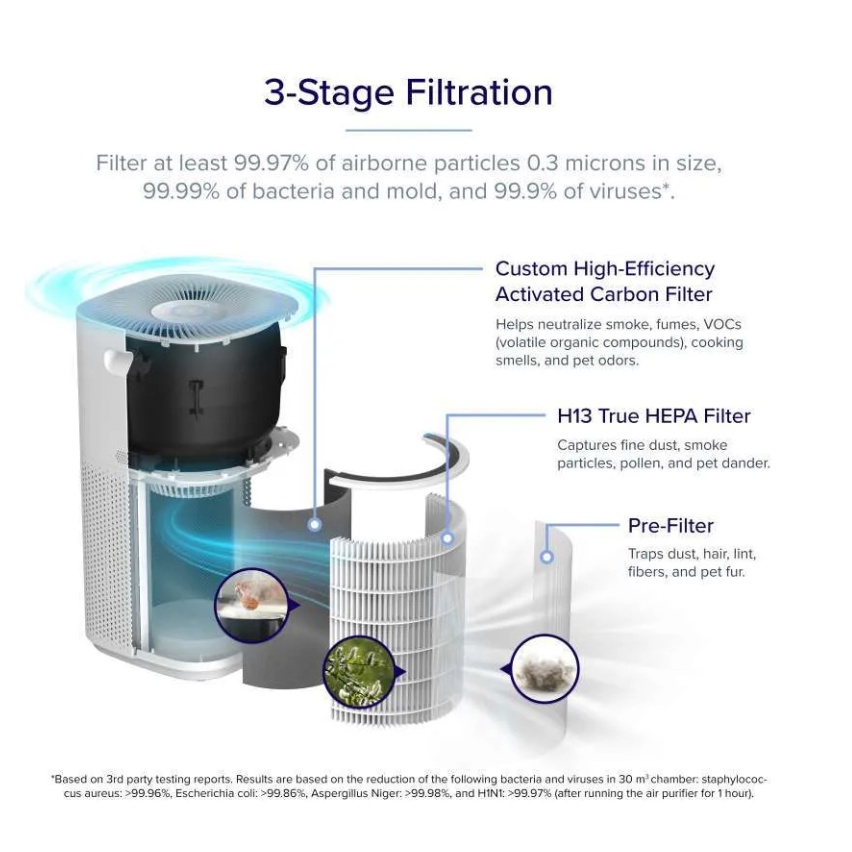 3-Stage Filtration

Filter at least 99.97% of airborne particles 0.3 microns in size, 99.99% of bacteria and mold, and 99.9% of viruses*.

Custom High-Efficiency Activated Carbon Filter

Helps neutralize smoke, fumes, VOCs (volatile organic compounds), cooking smells, and pet odors.

H13 True HEPA Filter

Captures fine dust, smoke particles, pollen, and pet dander.

Pre-Filter

Traps dust, hair, lint, fibers, and pet fur.

*Based on 3rd party testing reports. Results are based on the reduction of the following bacteria and viruses in 30 $m^3$ chamber: staphylococcus aureus: >99.96%, Escherichia coli: >99.86%, Aspergillus Niger: >99.98%, and H1N1: >99.97% (after running the air purifier for 1 hour).