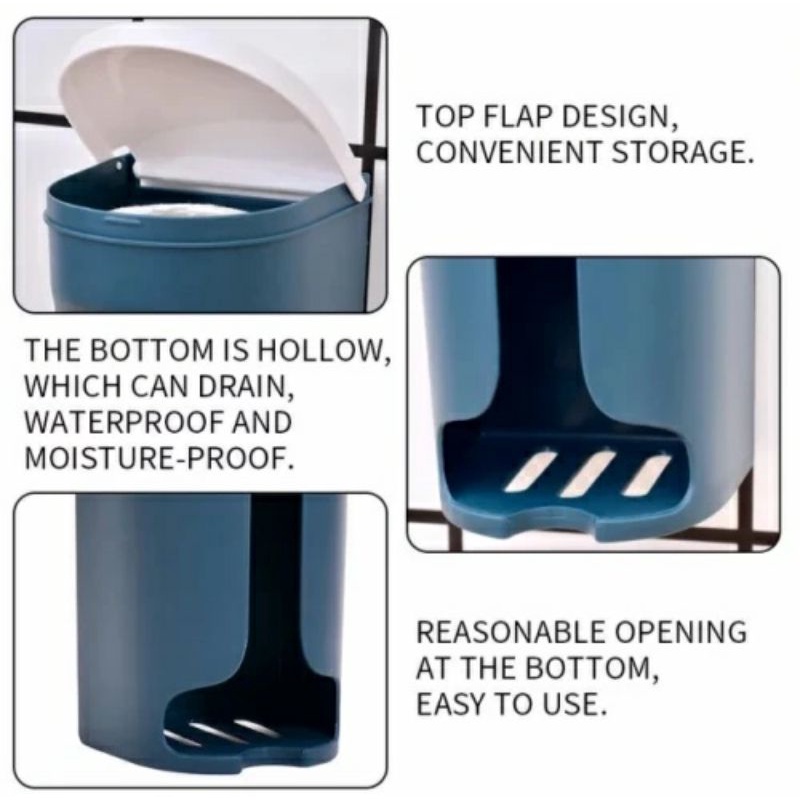 TOP FLAP DESIGN, CONVENIENT STORAGE.

THE BOTTOM IS HOLLOW, WHICH CAN DRAIN, WATERPROOF AND MOISTURE-PROOF.

REASONABLE OPENING AT THE BOTTOM, EASY TO USE.