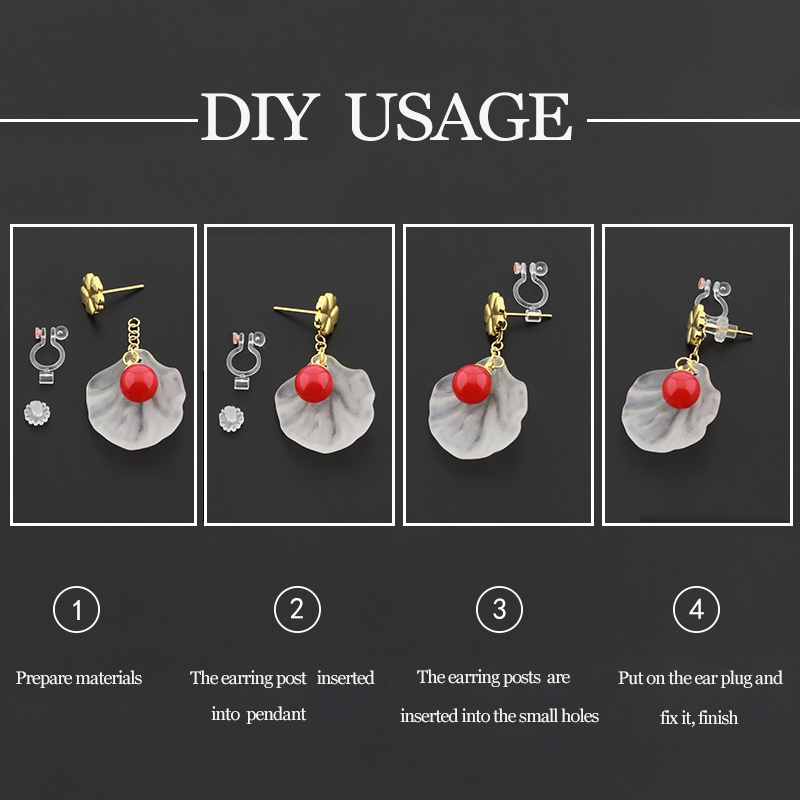 DIY USAGE

1

Prepare materials

2

The earring post inserted into pendant

3

The earring posts are inserted into the small holes

4

Put on the ear plug and fix it, finish