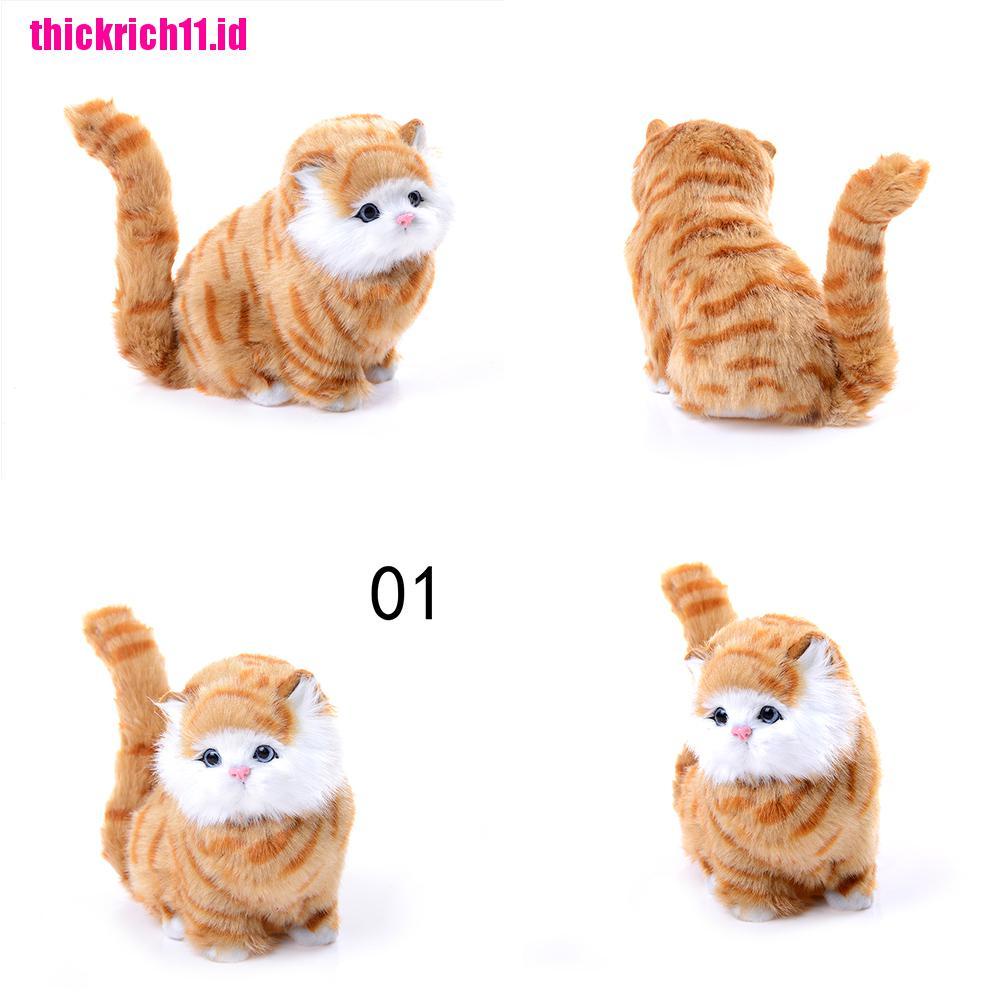 thickrich11.id

01