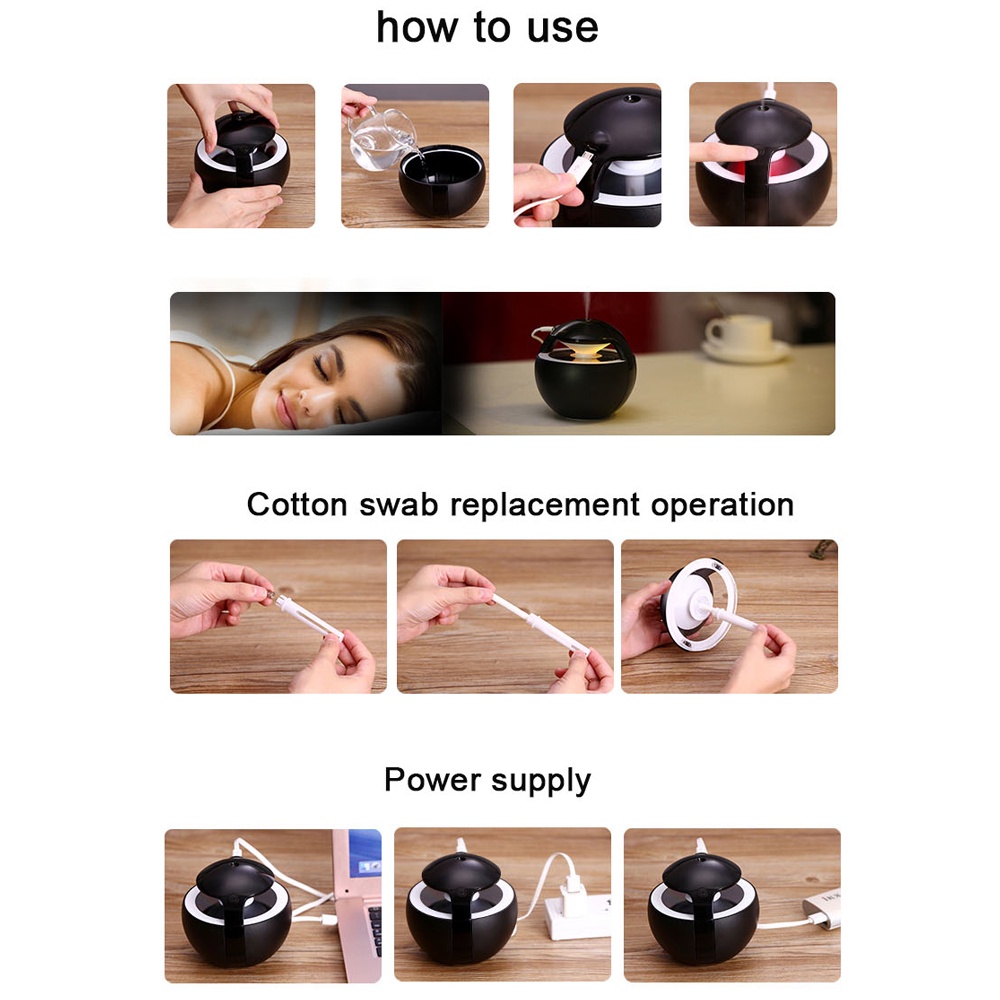 how to use

Cotton swab replacement operation

Power supply