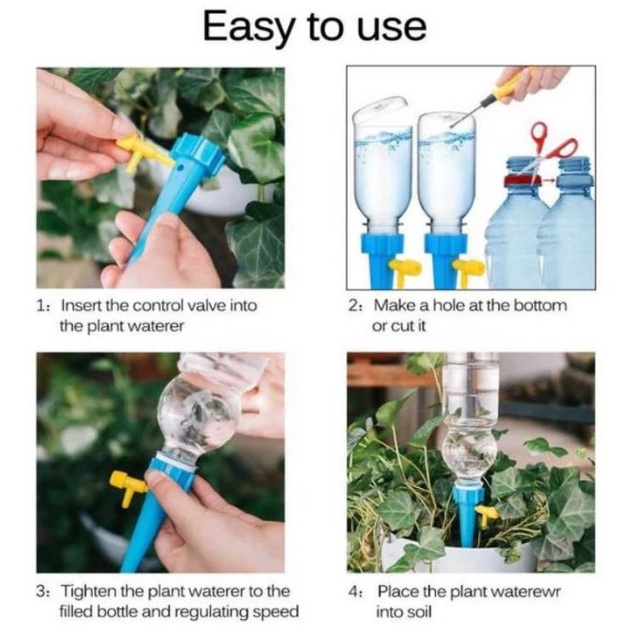 Easy to use

1: Insert the control valve into the plant waterer

2: Make a hole at the bottom or cut it

3: Tighten the plant waterer to the filled bottle and regulating speed

4: Place the plant waterewr into soil