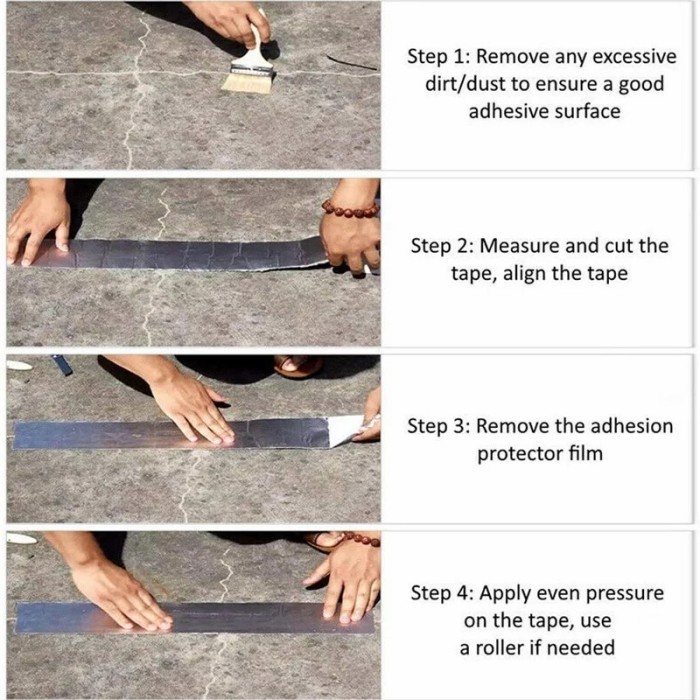 Step 1: Remove any excessive dirt/dust to ensure a good adhesive surface

Step 2: Measure and cut the tape, align the tape

Step 3: Remove the adhesion protector film

Step 4: Apply even pressure on the tape, use a roller if needed