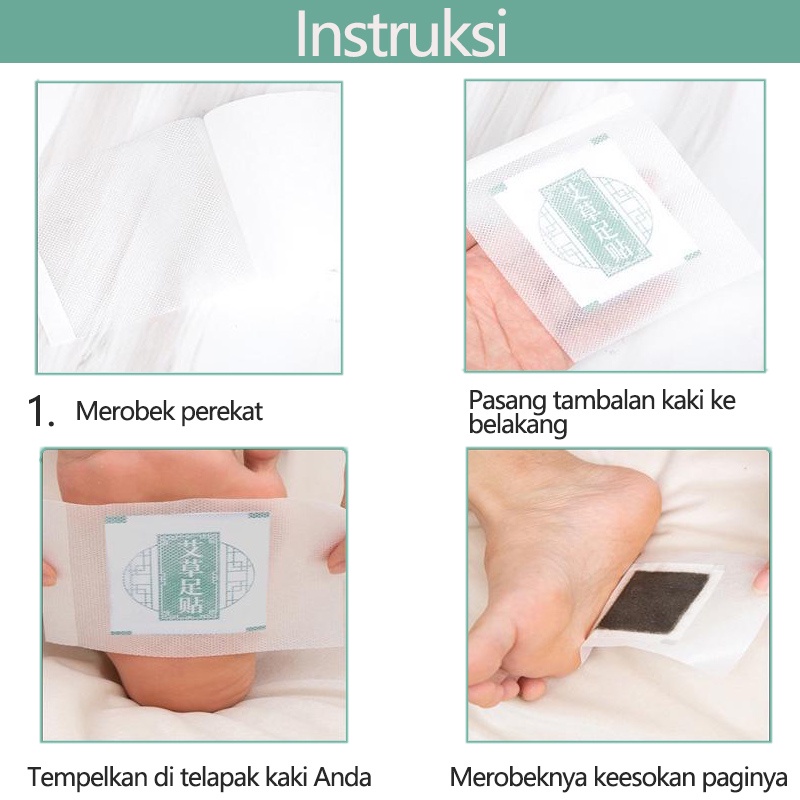 Instruksi

艾草足贴

1. Merobek perekat

Pasang tambalan kaki ke belakang

艾草足贴

Tempelkan di telapak kaki Anda

Merobeknya keesokan paginya