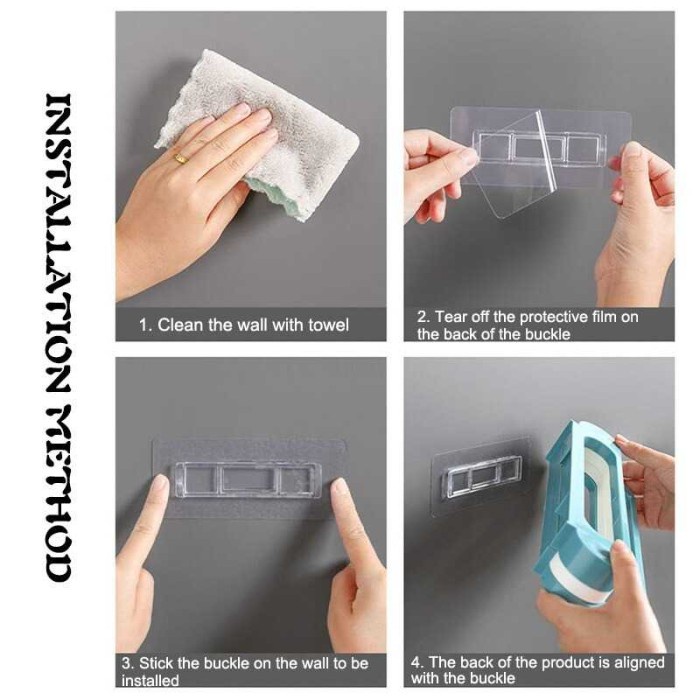 INSTALLATION METHOD

1. Clean the wall with towel

2. Tear off the protective film on the back of the buckle

3. Stick the buckle on the wall to be installed

4. The back of the product is aligned with the buckle