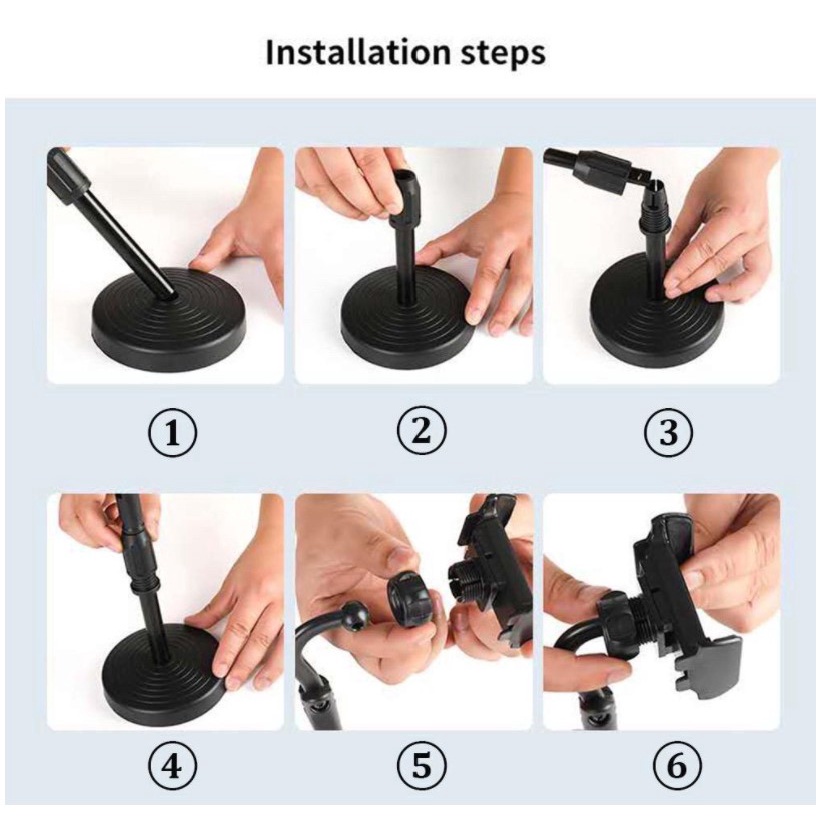 Installation steps

①

②

③

④

⑤

⑥