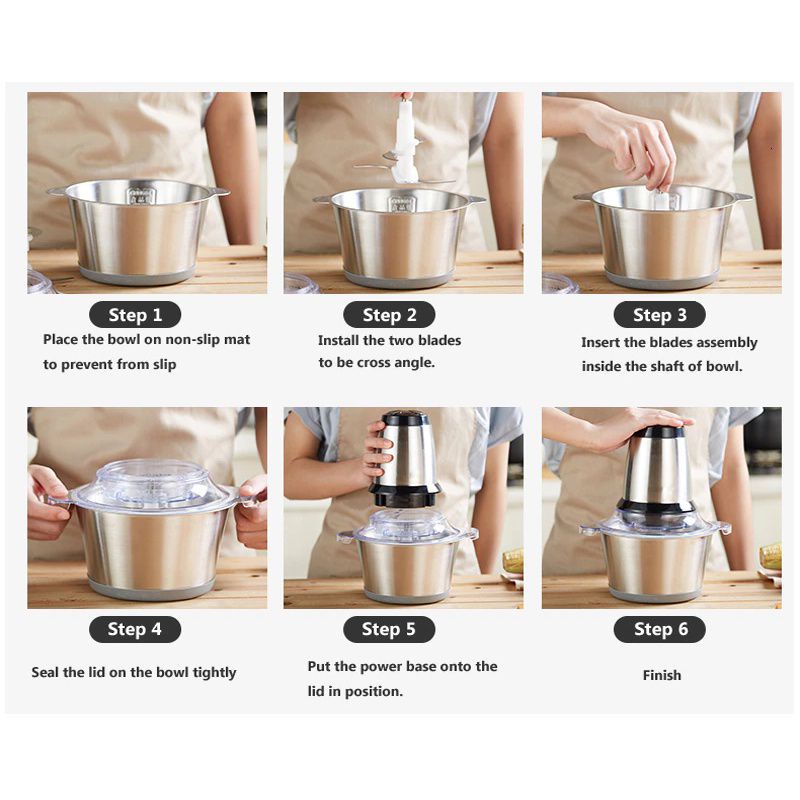 Step 1

Place the bowl on non-slip mat to prevent from slip

Step 2

Install the two blades to be cross angle.

Step 3

Insert the blades assembly inside the shaft of bowl.

Step 4

Seal the lid on the bowl tightly

Step 5

Put the power base onto the lid in position.

Step 6

Finish