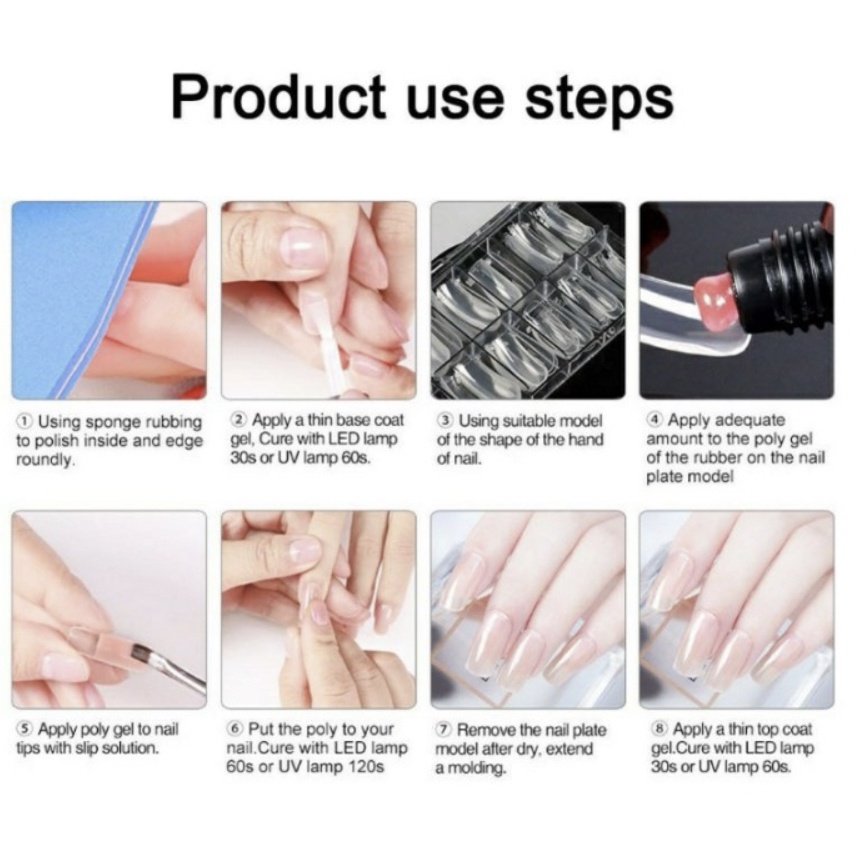 Product use steps

① Using sponge rubbing to polish inside and edge roundly.

② Apply a thin base coat gel, Cure with LED lamp 30s or UV lamp 60s.

③ Using suitable model of the shape of the hand of nail.

④ Apply adequate amount to the poly gel of the rubber on the nail plate model

⑤ Apply poly gel to nail tips with slip solution.

⑥ Put the poly to your nail.Cure with LED lamp 60s or UV lamp 120s

⑦ Remove the nail plate model after dry, extend a molding.

⑧ Apply a thin top coat gel.Cure with LED lamp 30s or UV lamp 60s.