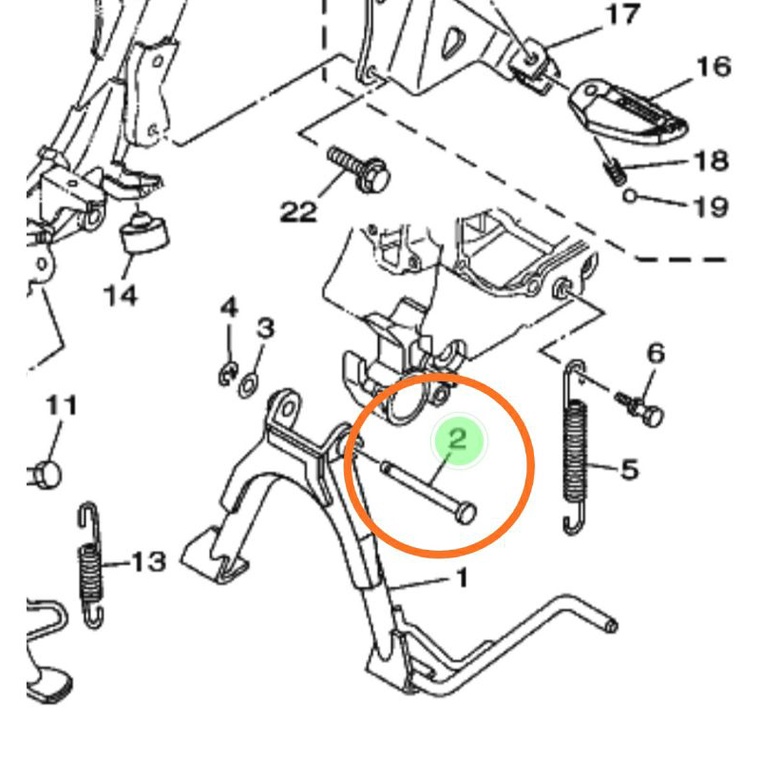 17
16
18
19
22
14
4
3
6
11
2
5
13
1