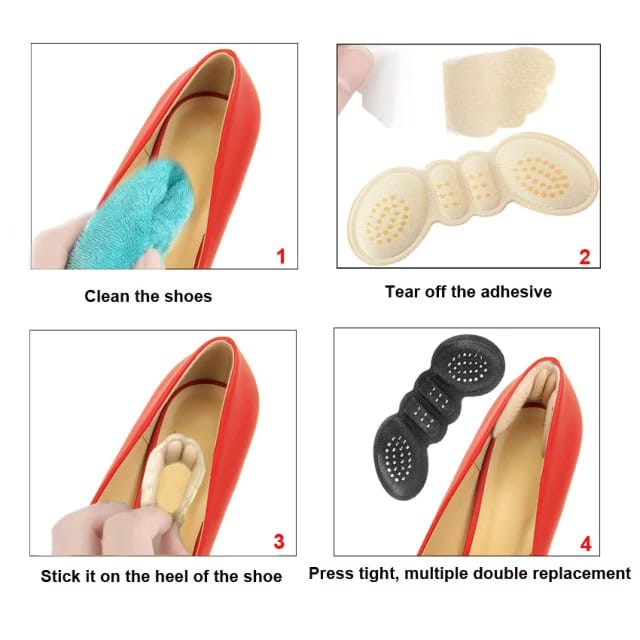 1

Clean the shoes

2

Tear off the adhesive

3

Stick it on the heel of the shoe

4

Press tight, multiple double replacement