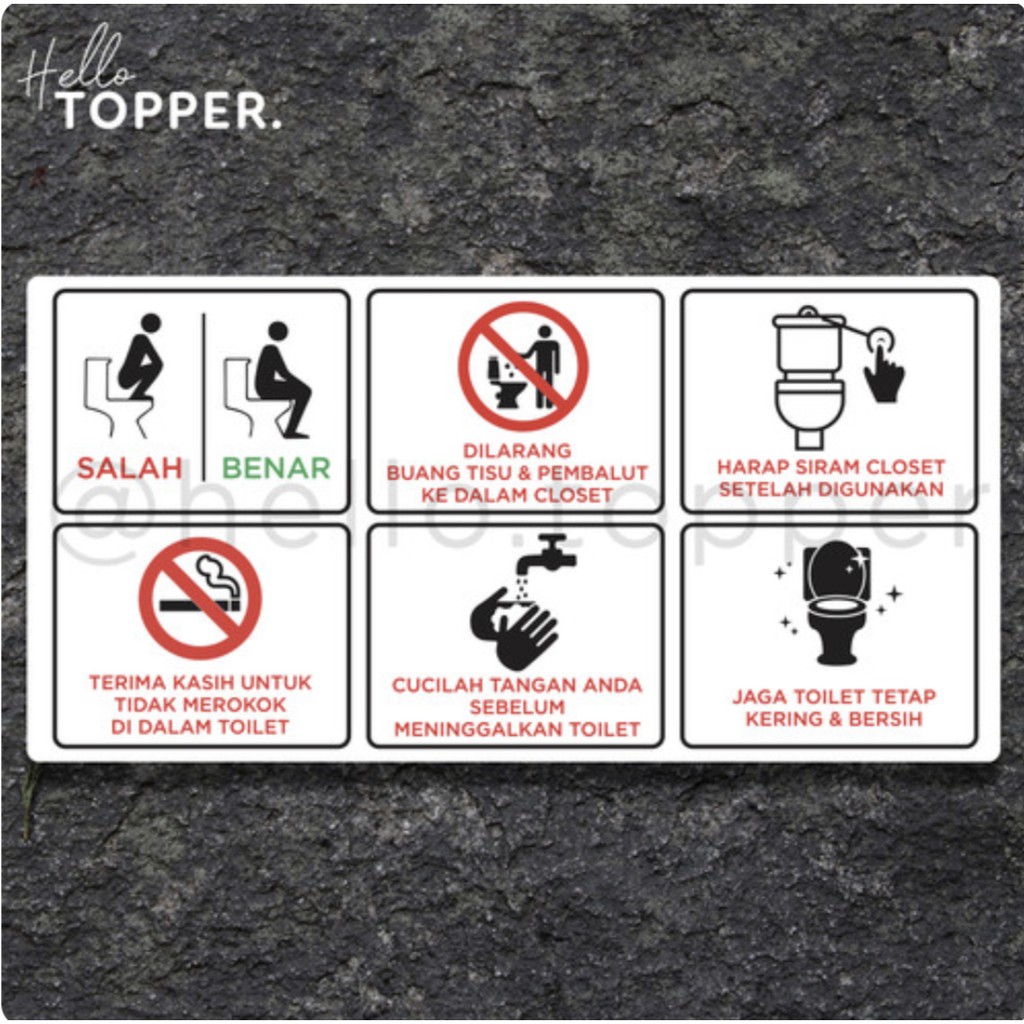 Hello
TOPPER.

SALAH
BENAR

DILARANG
BUANG TISU & PEMBALUT
KE DALAM CLOSET

HARAP SIRAM CLOSET
SETELAH DIGUNAKAN

@hello.topper

TERIMA KASIH UNTUK
TIDAK MEROKOK
DI DALAM TOILET

CUCILAH TANGAN ANDA
SEBELUM
MENINGGALKAN TOILET

JAGA TOILET TETAP
KERING & BERSIH