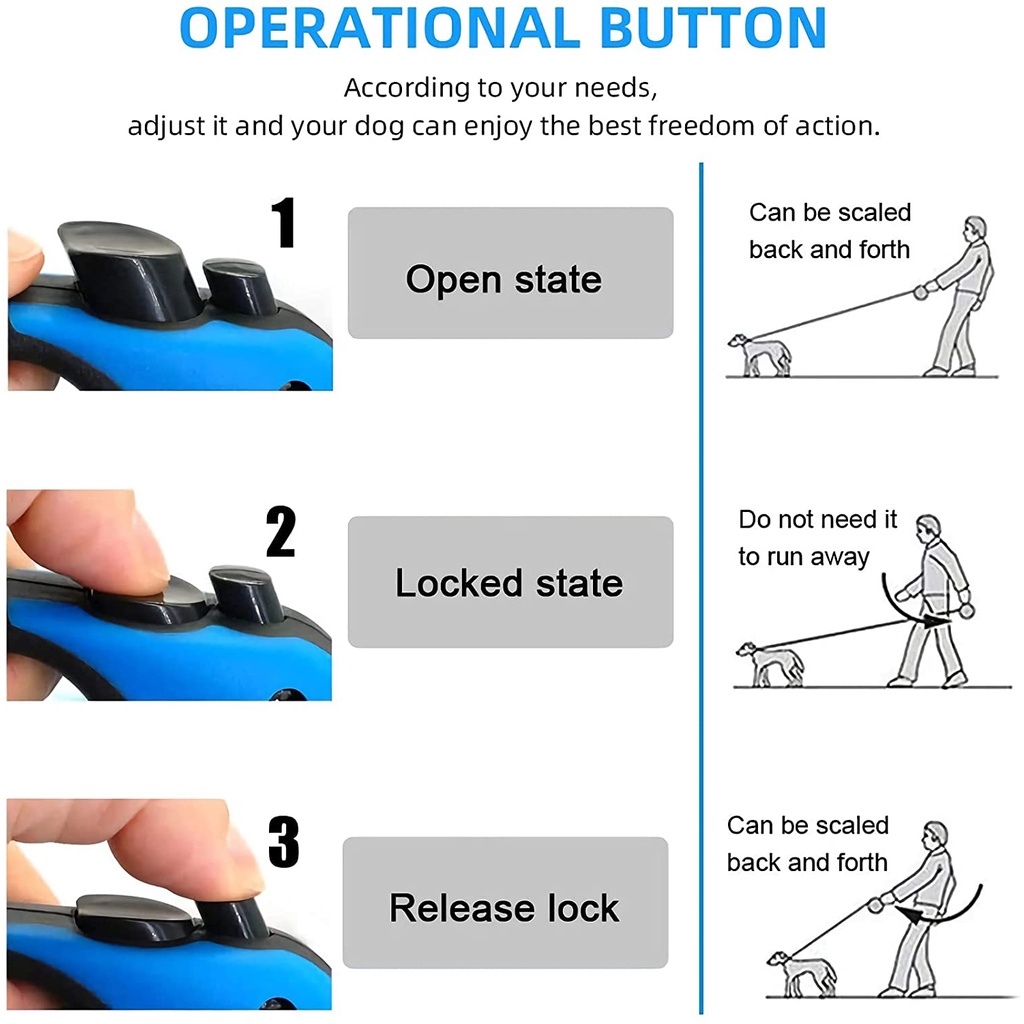 OPERATIONAL BUTTON

According to your needs, adjust it and your dog can enjoy the best freedom of action.

1

Open state

Can be scaled back and forth

2

Locked state

Do not need it to run away

3

Release lock

Can be scaled back and forth