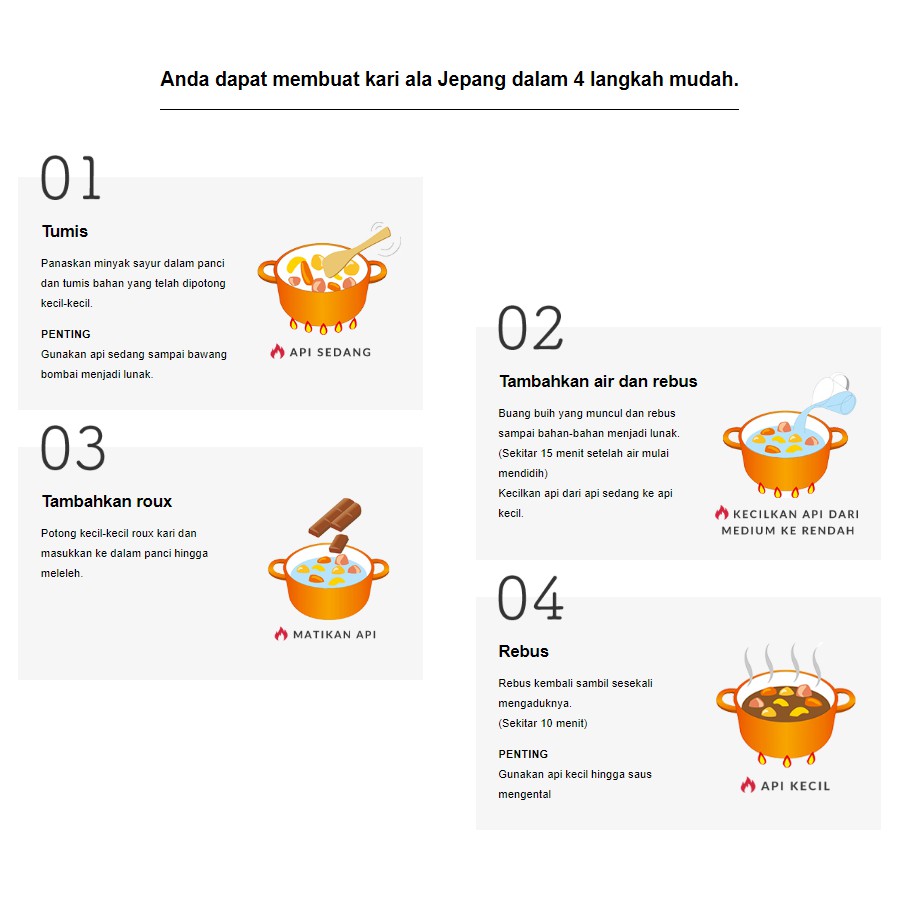 Anda dapat membuat kari ala Jepang dalam 4 langkah mudah.

01

Tumis

Panaskan minyak sayur dalam panci dan tumis bahan yang telah dipotong kecil-kecil.

PENTING
Gunakan api sedang sampai bawang bombai menjadi lunak.

API SEDANG

02

Tambahkan air dan rebus

Buang buih yang muncul dan rebus sampai bahan-bahan menjadi lunak. (Sekitar 15 menit setelah air mulai mendidih)
Kecilkan api dari api sedang ke api kecil.

KECILKAN API DARI MEDIUM KE RENDAH

03

Tambahkan roux

Potong kecil-kecil roux kari dan masukkan ke dalam panci hingga meleleh.

MATIKAN API

04

Rebus

Rebus kembali sambil sesekali mengaduknya.
(Sekitar 10 menit)

PENTING
Gunakan api kecil hingga saus mengental

API KECIL