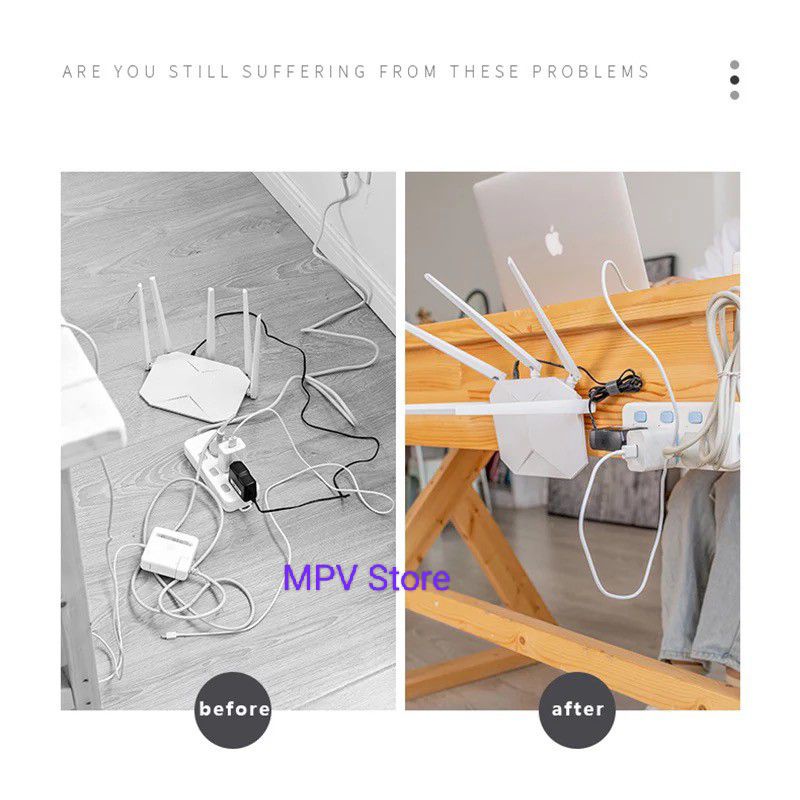 ARE YOU STILL SUFFERING FROM THESE PROBLEMS

MPV Store

before

after