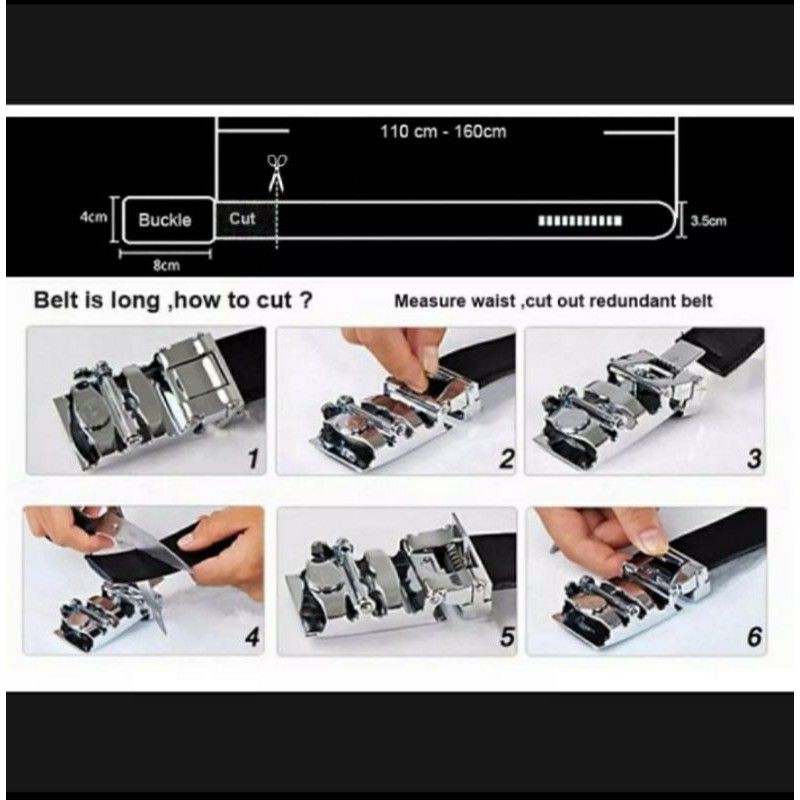 110 cm - 160cm

4cm
Buckle
Cut
3.5cm
8cm

Belt is long ,how to cut ?
Measure waist ,cut out redundant belt

1
2
3
4
5
6