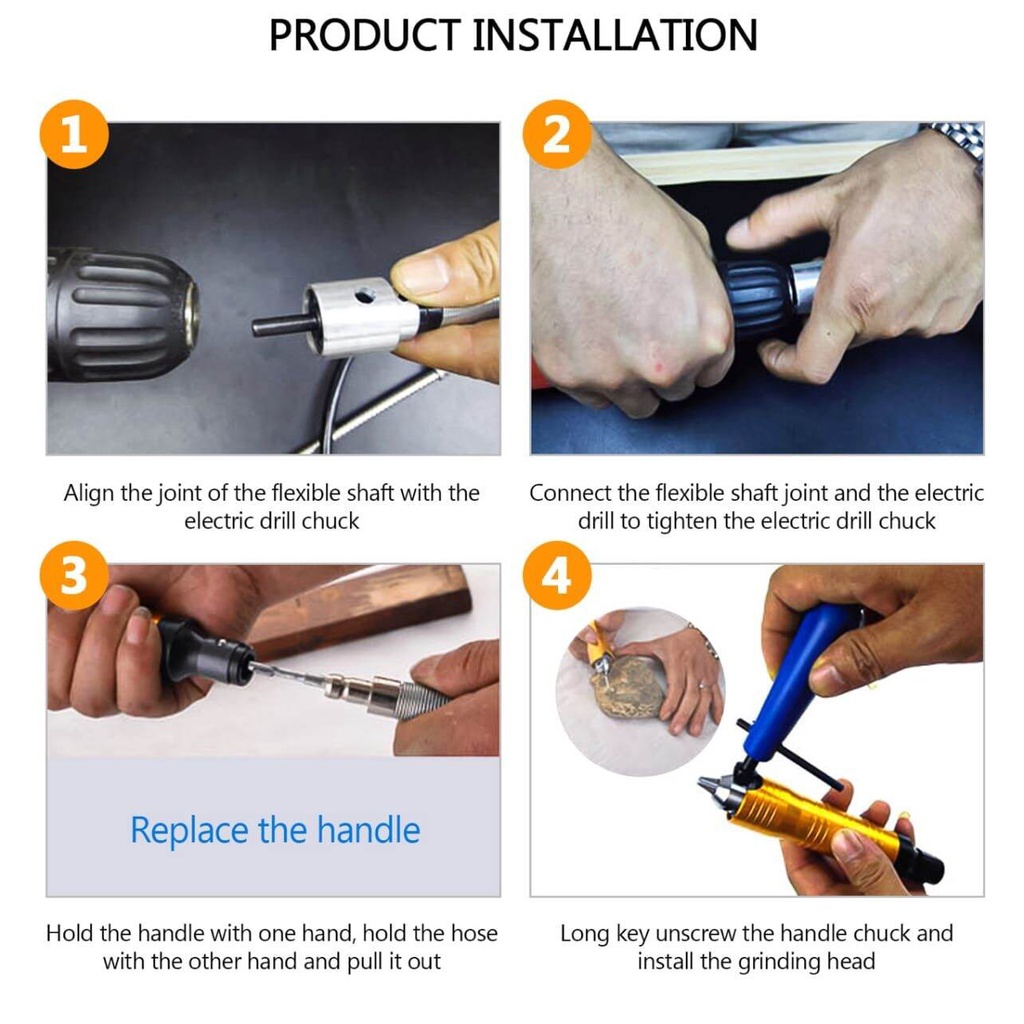 PRODUCT INSTALLATION

1

Align the joint of the flexible shaft with the electric drill chuck

2

Connect the flexible shaft joint and the electric drill to tighten the electric drill chuck

3

Replace the handle

Hold the handle with one hand, hold the hose with the other hand and pull it out

4

Long key unscrew the handle chuck and install the grinding head