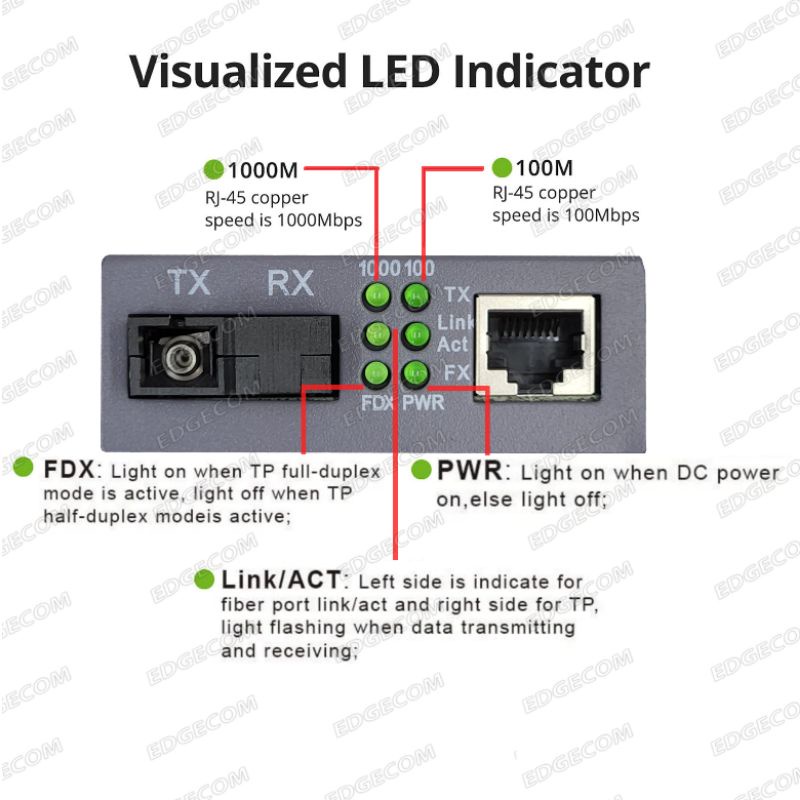 Visualized LED Indicator

1000M
RJ-45 copper speed is 1000Mbps

100M
RJ-45 copper speed is 100Mbps

TX RX

1000 100
TX
Link
Act
FX
FDX PWR

FDX: Light on when TP full-duplex mode is active, light off when TP half-duplex modeis active;

PWR: Light on when DC power on,else light off;

Link/ACT: Left side is indicate for fiber port link/act and right side for TP, light flashing when data transmitting and receiving;

EDGECOM