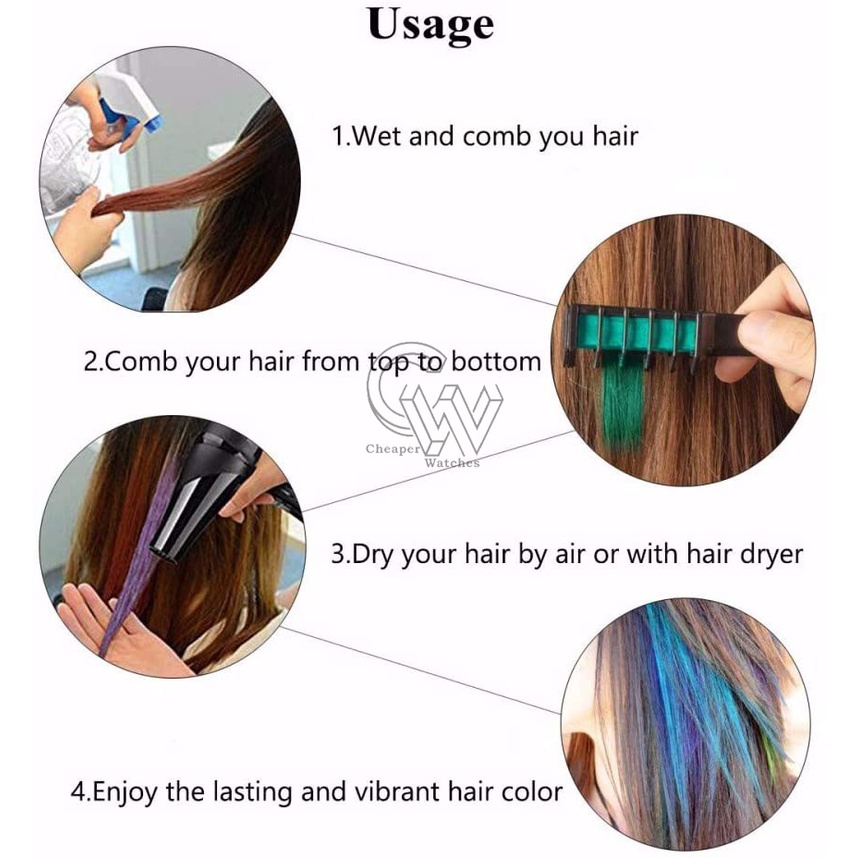 Usage

1.Wet and comb you hair

2.Comb your hair from top to bottom

Cheaper Watches

3.Dry your hair by air or with hair dryer

4.Enjoy the lasting and vibrant hair color