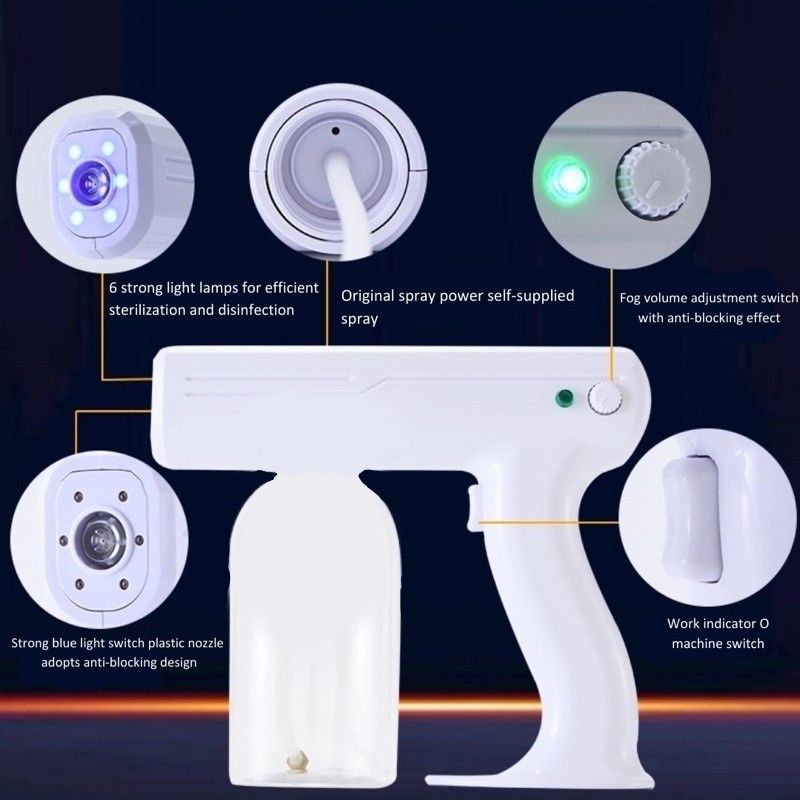 6 strong light lamps for efficient sterilization and disinfection

Original spray power self-supplied spray

Fog volume adjustment switch with anti-blocking effect

Strong blue light switch plastic nozzle adopts anti-blocking design

Work indicator O machine switch