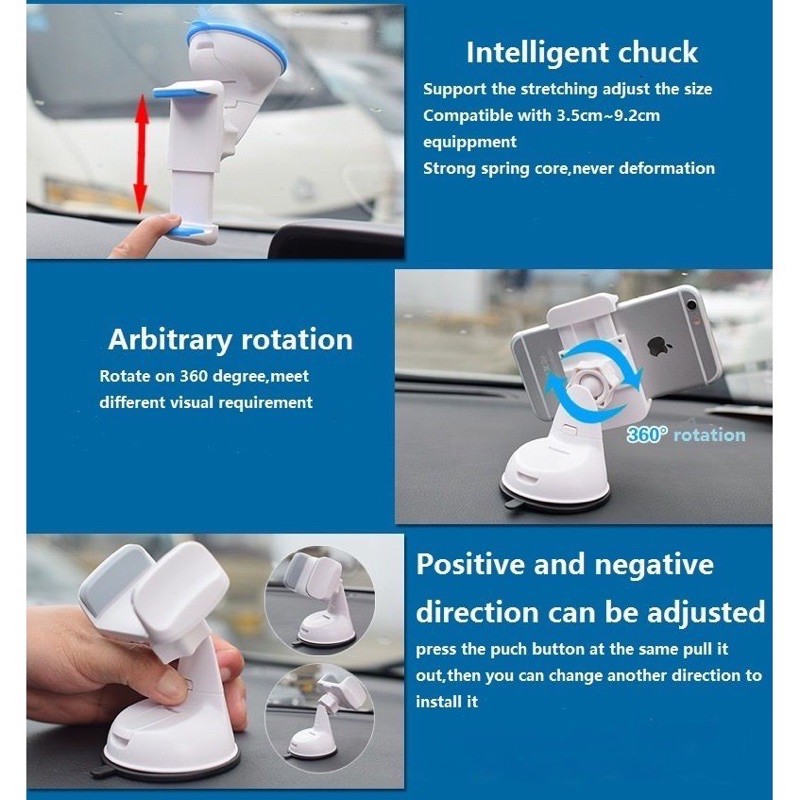 Intelligent chuck

Support the stretching adjust the size
Compatible with 3.5cm~9.2cm equippment
Strong spring core,never deformation

Arbitrary rotation

Rotate on 360 degree,meet different visual requirement

360° rotation

Positive and negative direction can be adjusted

press the puch button at the same pull it out,then you can change another direction to install it