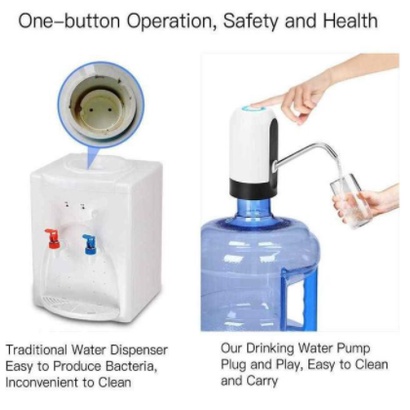 One–button Operation, Safety and Health

Traditional Water Dispenser
Easy to Produce Bacteria,
Inconvenient to Clean

Our Drinking Water Pump
Plug and Play, Easy to Clean
and Carry