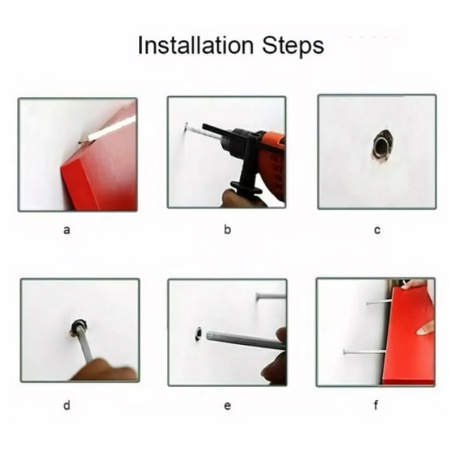 Installation Steps

a

b

c

d

e

f