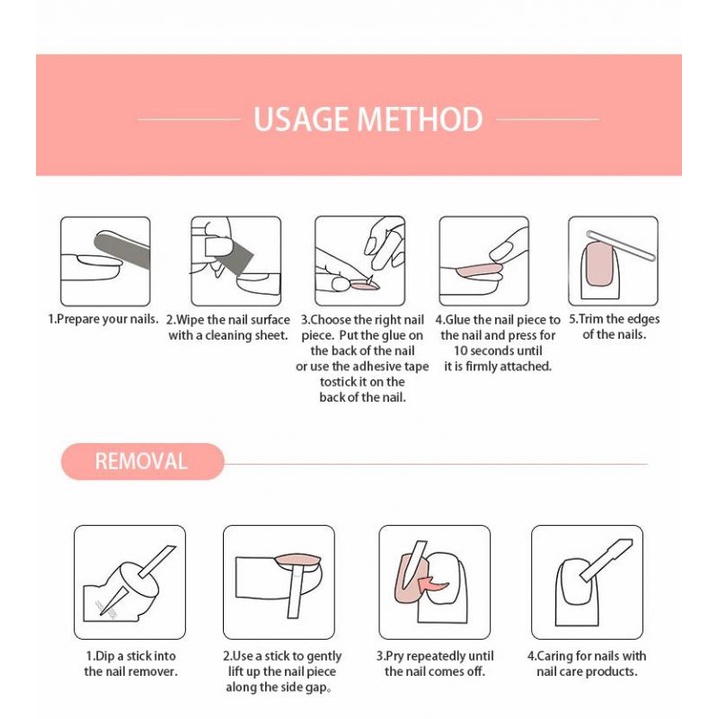 USAGE METHOD

1.Prepare your nails.

2.Wipe the nail surface with a cleaning sheet.

3.Choose the right nail piece. Put the glue on the back of the nail or use the adhesive tape tostick it on the back of the nail.

4.Glue the nail piece to the nail and press for 10 seconds until it is firmly attached.

5.Trim the edges of the nails.

REMOVAL

1.Dip a stick into the nail remover.

2.Use a stick to gently lift up the nail piece along the side gap。

3.Pry repeatedly until the nail comes off.

4.Caring for nails with nail care products.