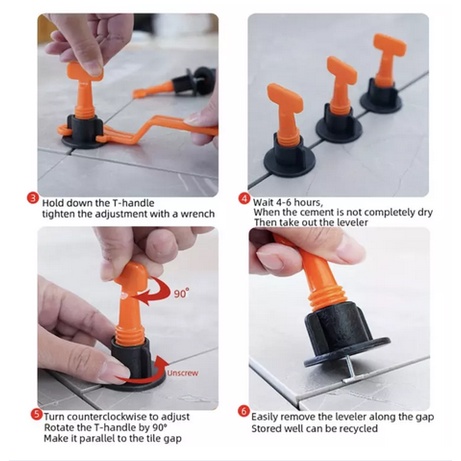 3 Hold down the T-handle
tighten the adjustment with a wrench

4 Wait 4-6 hours,
When the cement is not completely dry
Then take out the leveler

90°

Unscrew

5 Turn counterclockwise to adjust
Rotate the T-handle by 90°
Make it parallel to the tile gap

6 Easily remove the leveler along the gap
Stored well can be recycled