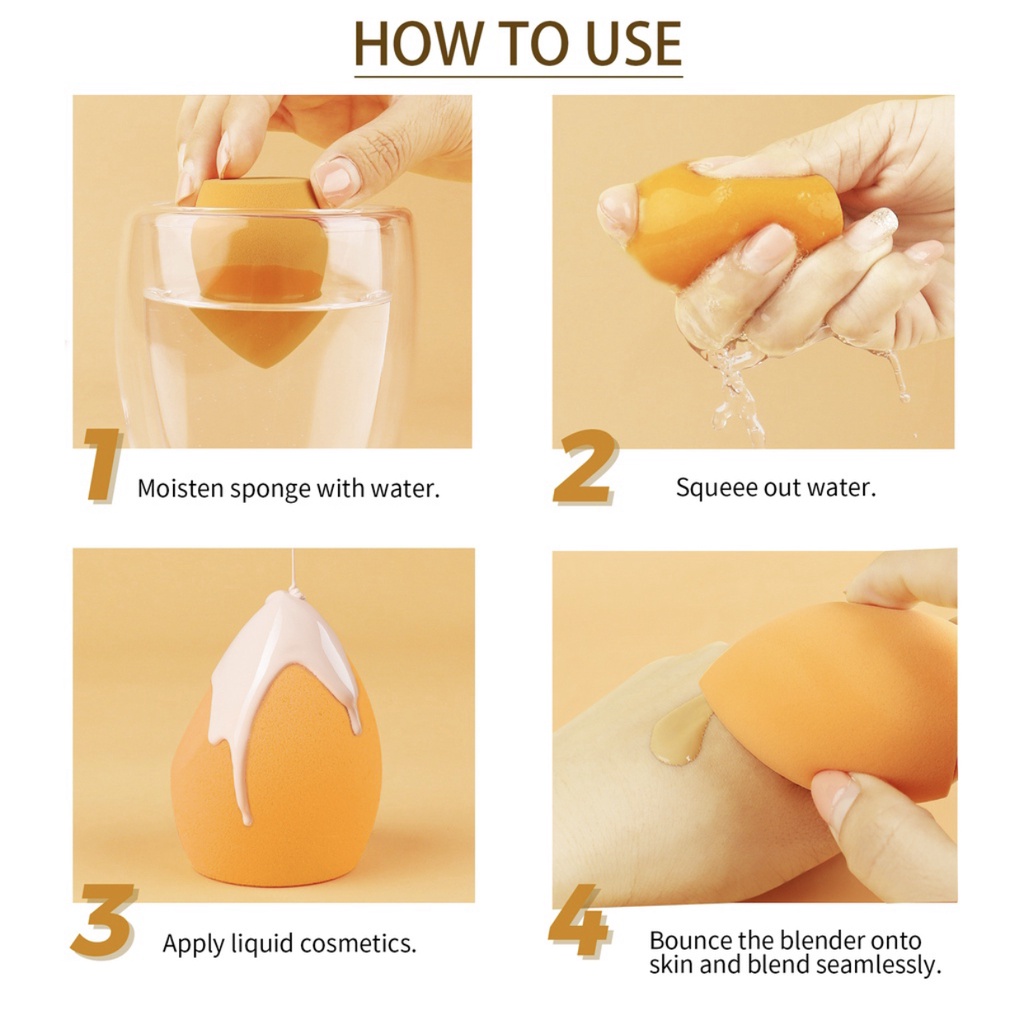 HOW TO USE

1 Moisten sponge with water.

2 Squeee out water.

3 Apply liquid cosmetics.

4 Bounce the blender onto skin and blend seamlessly.