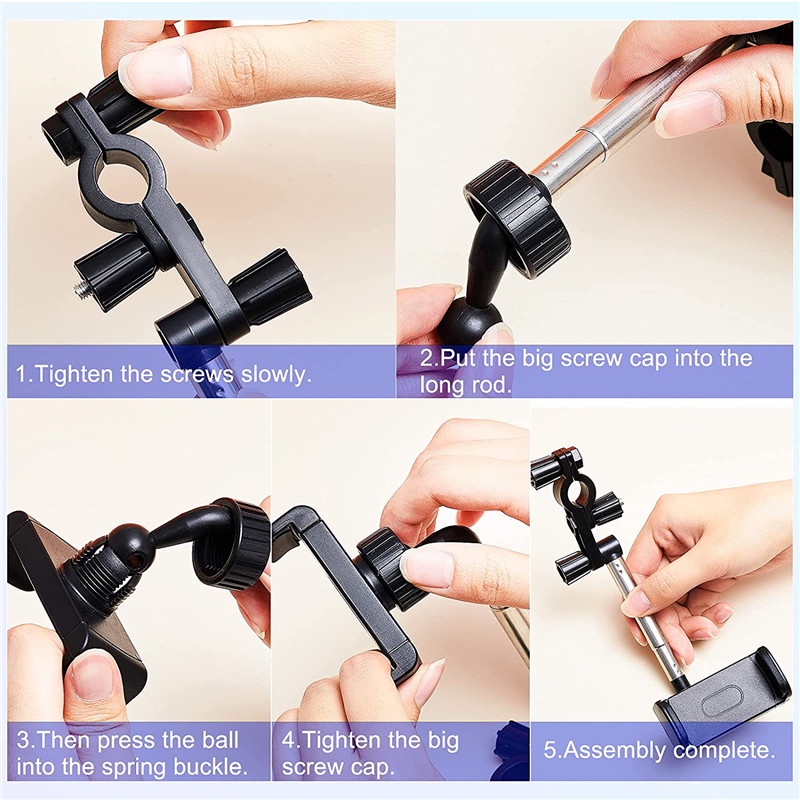 1.Tighten the screws slowly.

2.Put the big screw cap into the long rod.

3.Then press the ball into the spring buckle.

4.Tighten the big screw cap.

5.Assembly complete.