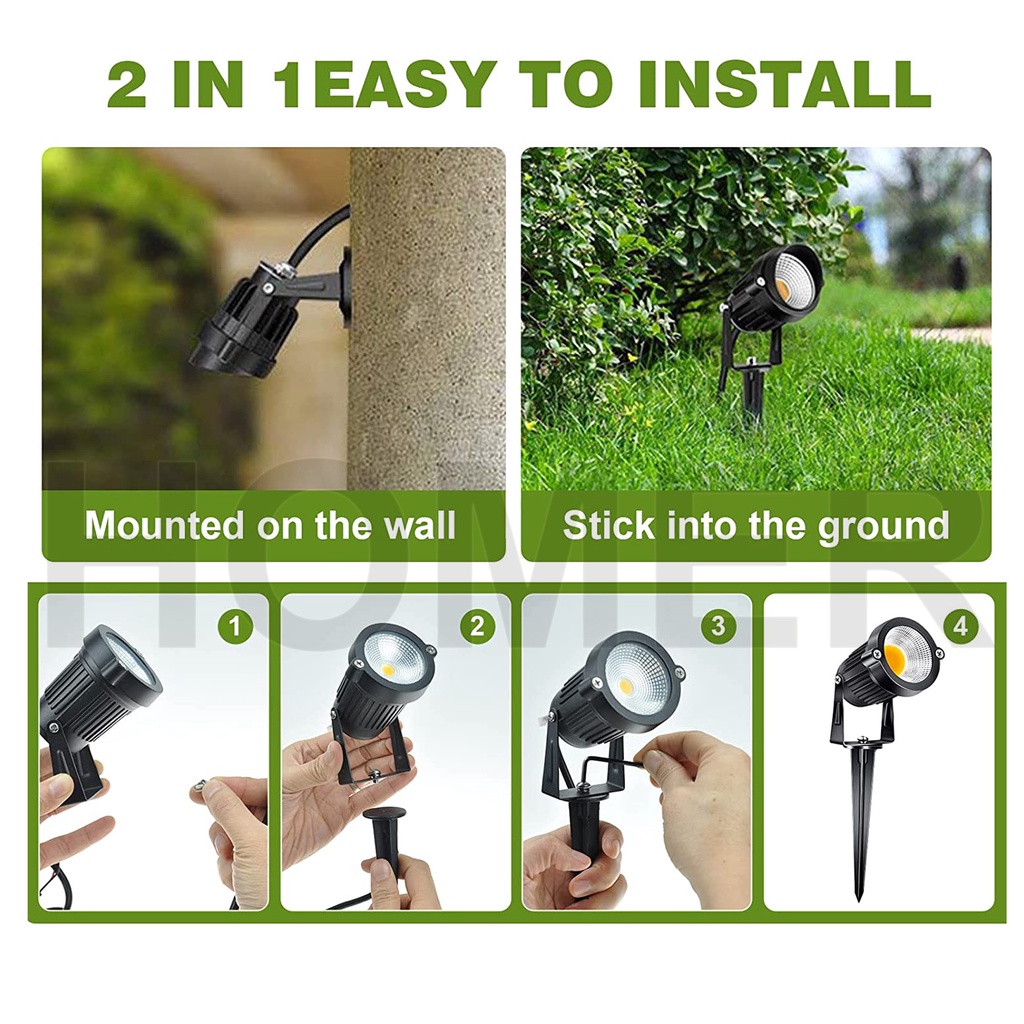 2 IN 1EASY TO INSTALL

Mounted on the wall

Stick into the ground

HOMER

1

2

3

4