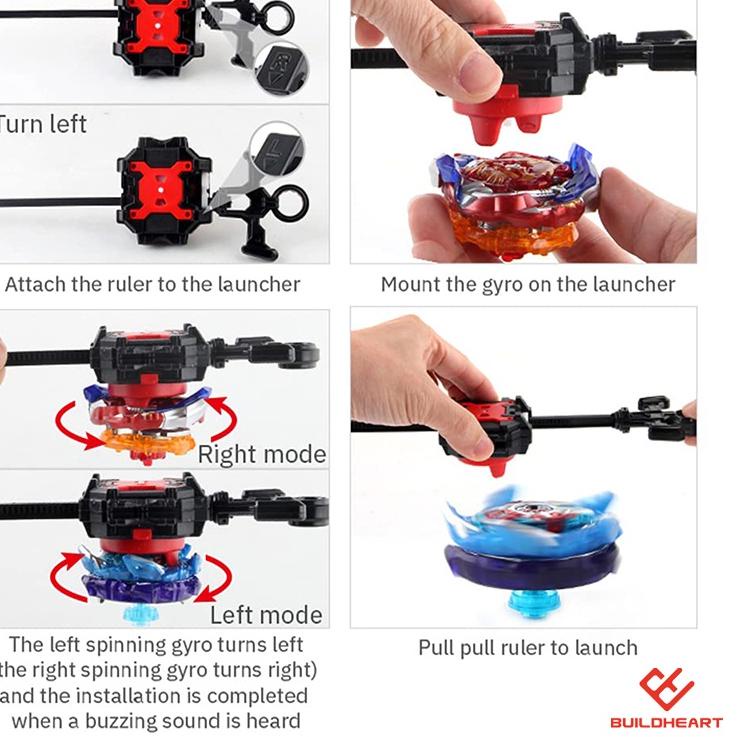 Turn left

Attach the ruler to the launcher

Mount the gyro on the launcher

Right mode

Left mode

The left spinning gyro turns left the right spinning gyro turns right) and the installation is completed when a buzzing sound is heard

Pull pull ruler to launch

BUILDHEART