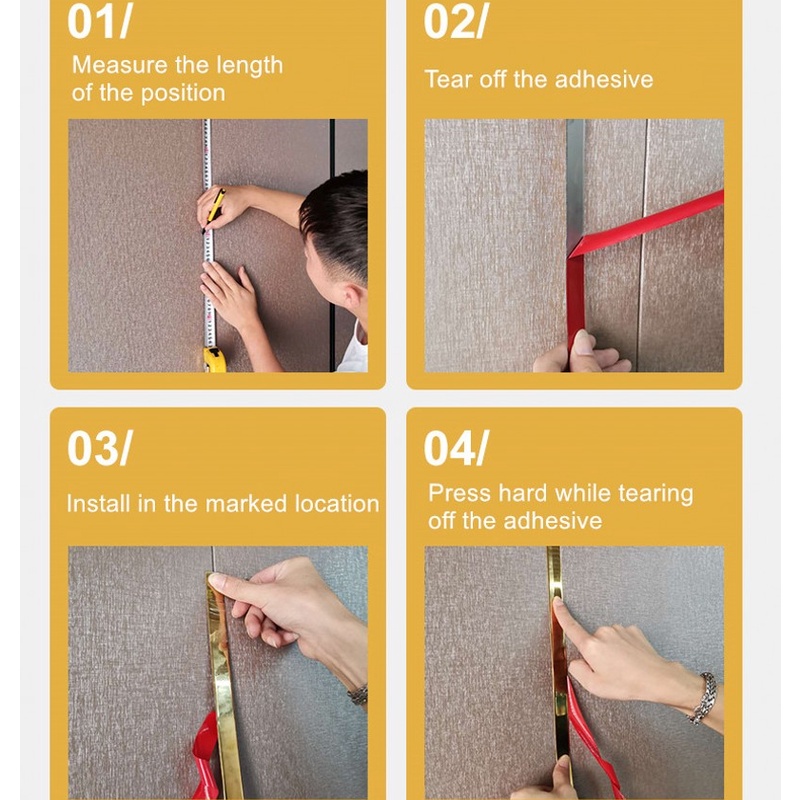 01/
Measure the length of the position

02/
Tear off the adhesive

03/
Install in the marked location

04/
Press hard while tearing off the adhesive