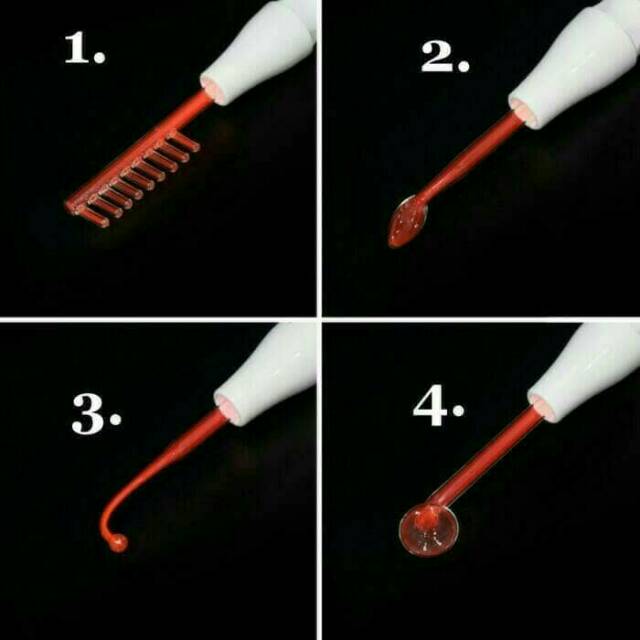 1.

2.

3.

4.