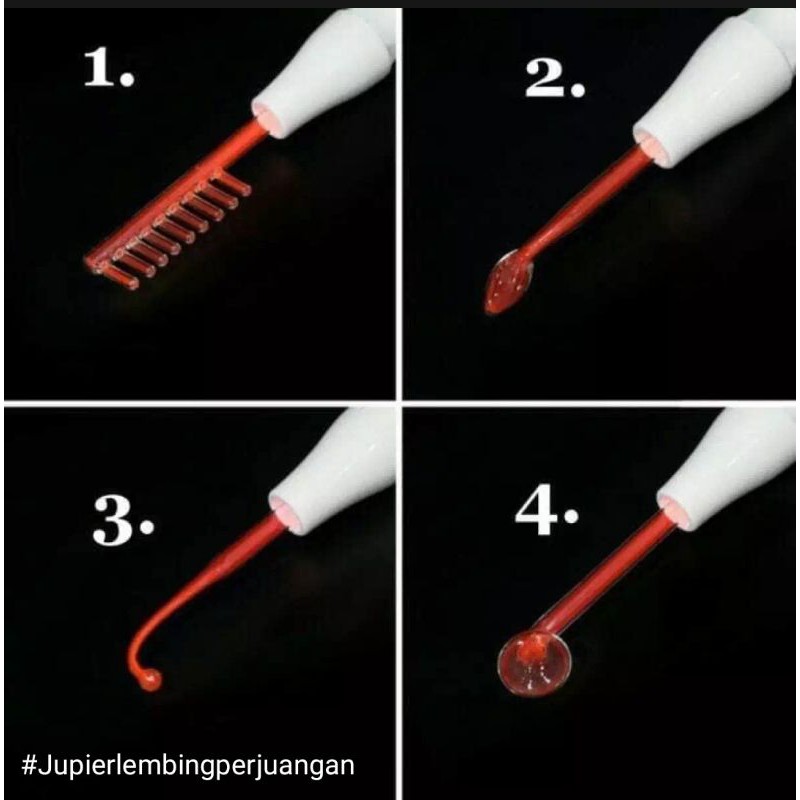 1.

2.

3.

4.

#Jupierlembingperjuangan