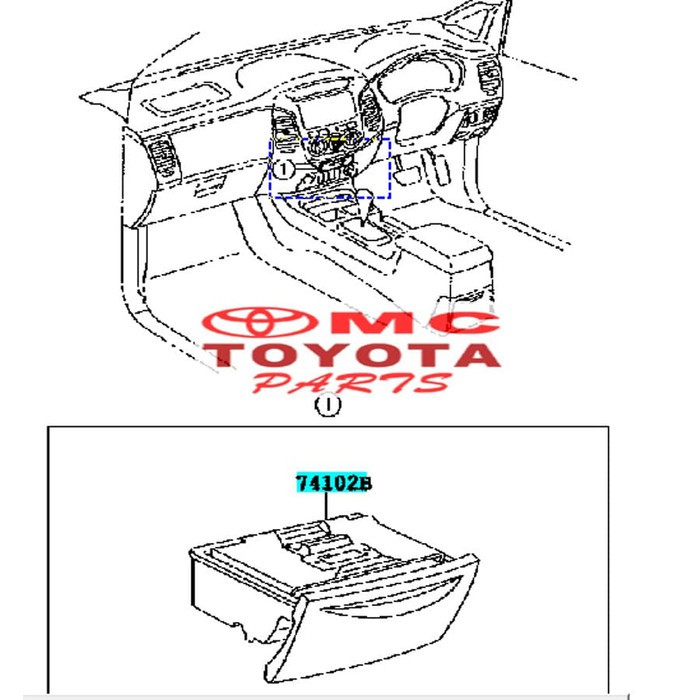 1

MC
TOYOTA
PARTS

1

74102B