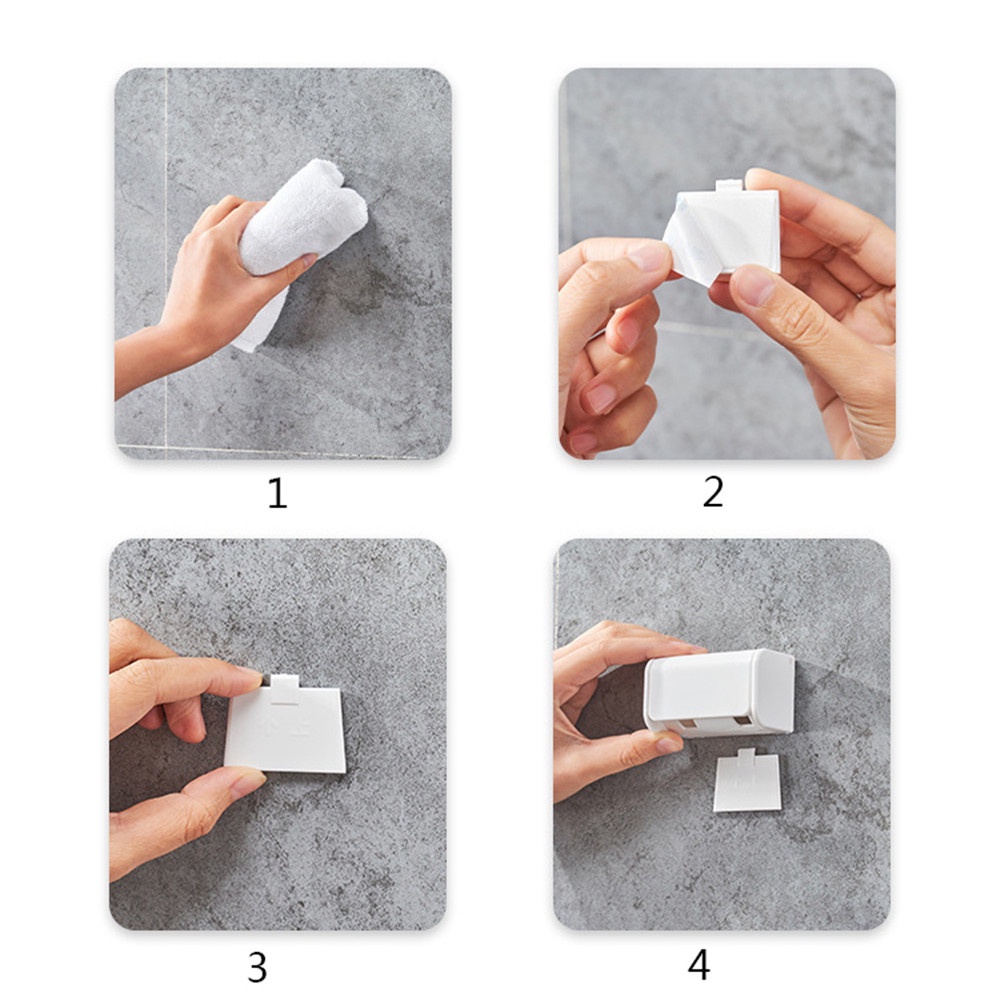 1

2

3

4