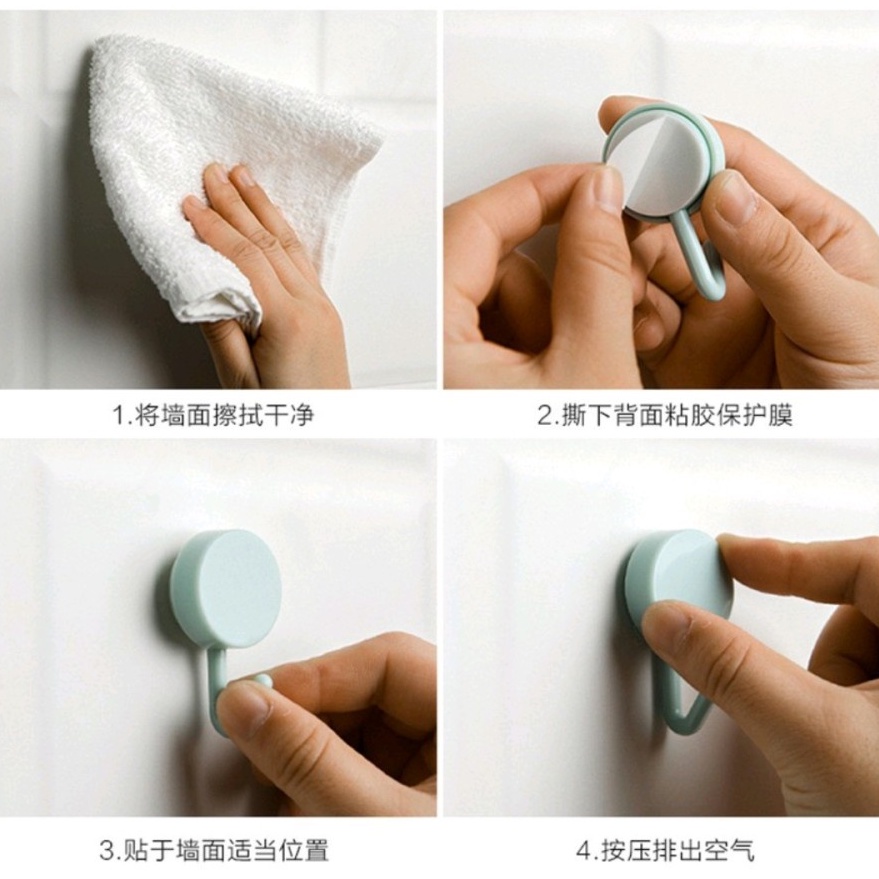 1.将墙面擦拭干净

2.撕下背面粘胶保护膜

3.贴于墙面适当位置

4.按压排出空气