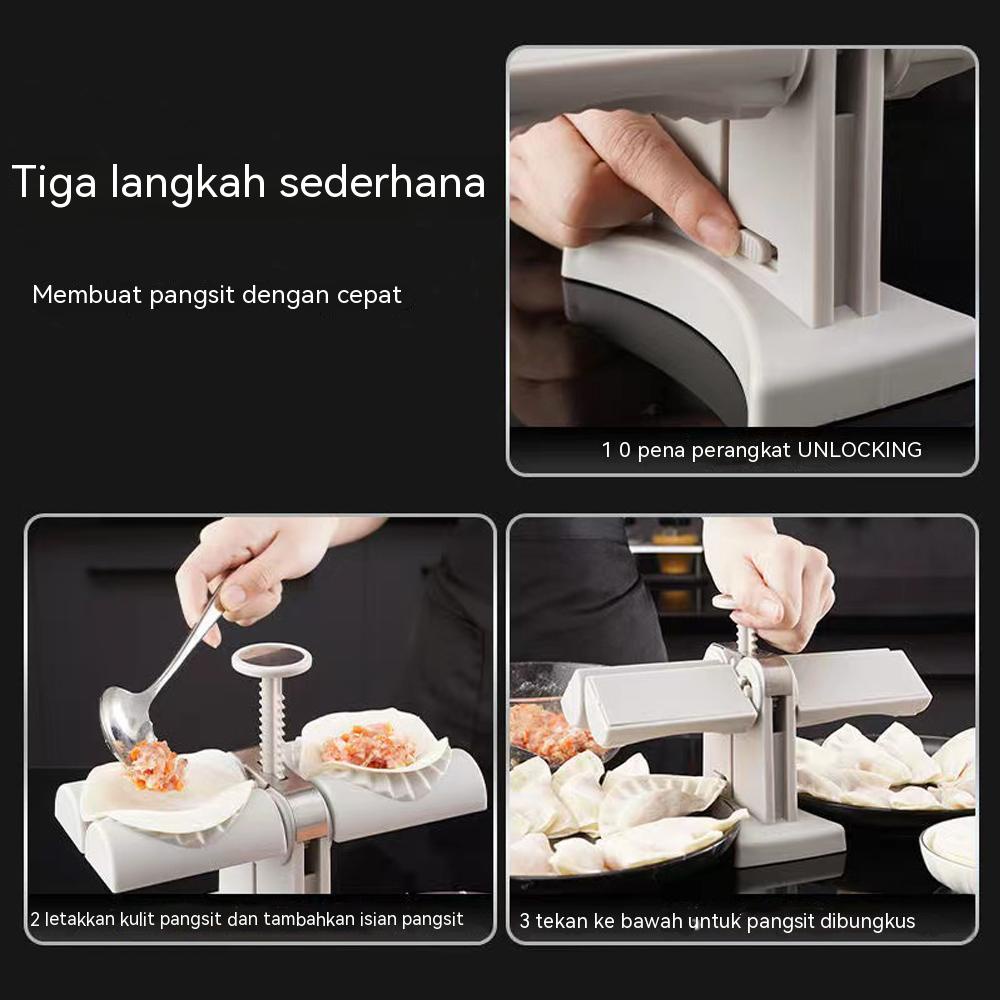 Tiga langkah sederhana

Membuat pangsit dengan cepat

1 0 pena perangkat UNLOCKING

2 letakkan kulit pangsit dan tambahkan isian pangsit

3 tekan ke bawah untuk pangsit dibungkus