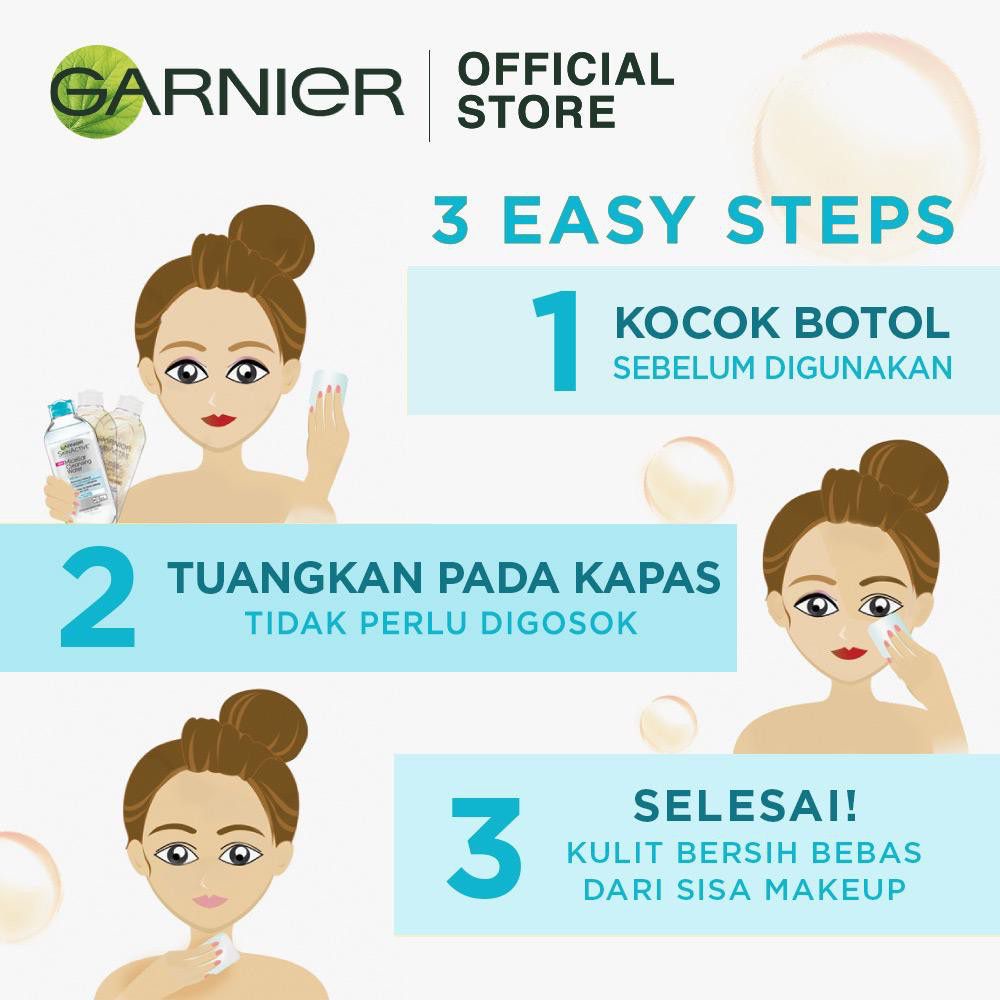 GARNIER | OFFICIAL STORE

3 EASY STEPS

1 KOCOK BOTOL
SEBELUM DIGUNAKAN

GARNIER SkinActive Micellar Cleansing Water

2 TUANGKAN PADA KAPAS
TIDAK PERLU DIGOSOK

3 SELESAI!
KULIT BERSIH BEBAS DARI SISA MAKEUP