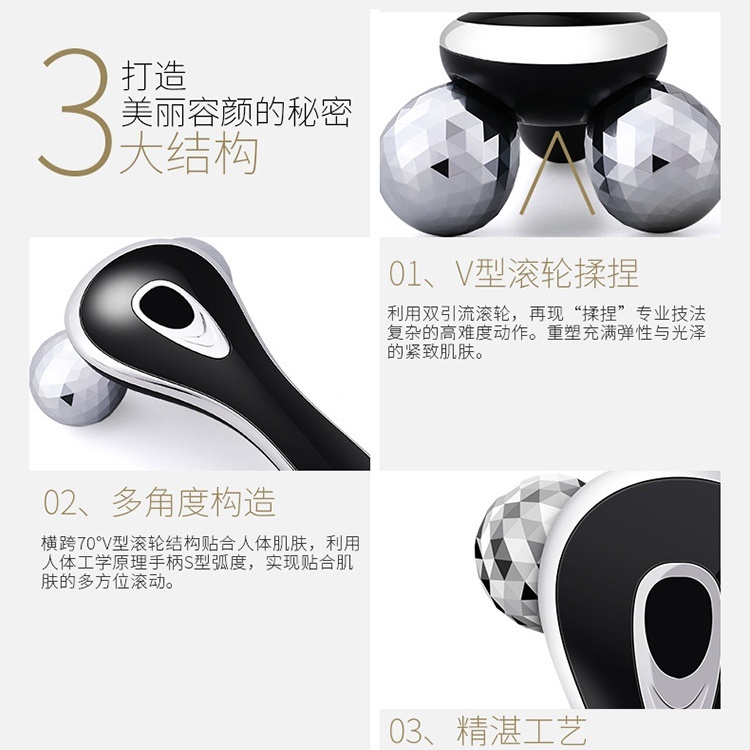 3 打造
美丽容颜的秘密
大结构

01、V型滚轮揉捏

利用双引流滚轮，再现“揉捏”专业技法复杂的高难度动作。重塑充满弹性与光泽的紧致肌肤。

02、多角度构造

横跨70°V型滚轮结构贴合人体肌肤，利用人体工学原理手柄S型弧度，实现贴合肌肤的多方位滚动。

03、精湛工艺