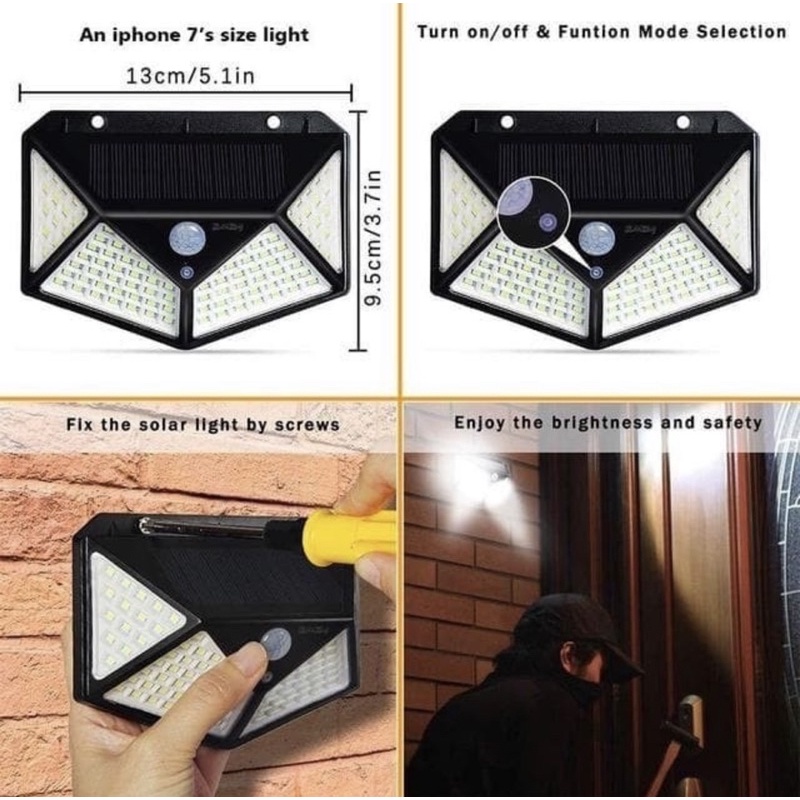 An iphone 7's size light

13cm/5.1in

9.5cm/3.7in

Turn on/off & Funtion Mode Selection

Fix the solar light by screws

Enjoy the brightness and safety