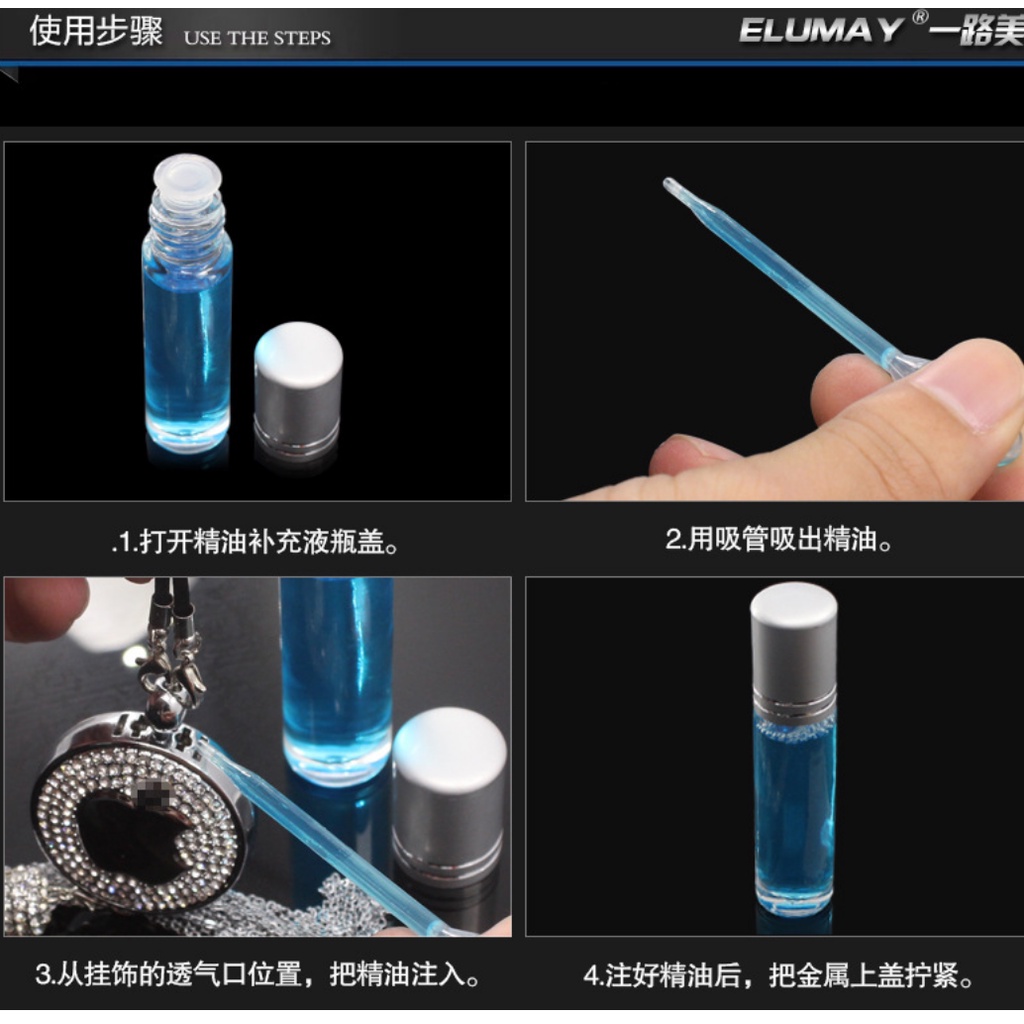 使用步骤 USE THE STEPS

ELUMAY® 一路美

.1.打开精油补充液瓶盖。

2.用吸管吸出精油。

3.从挂饰的透气口位置，把精油注入。

4.注好精油后，把金属上盖拧紧。