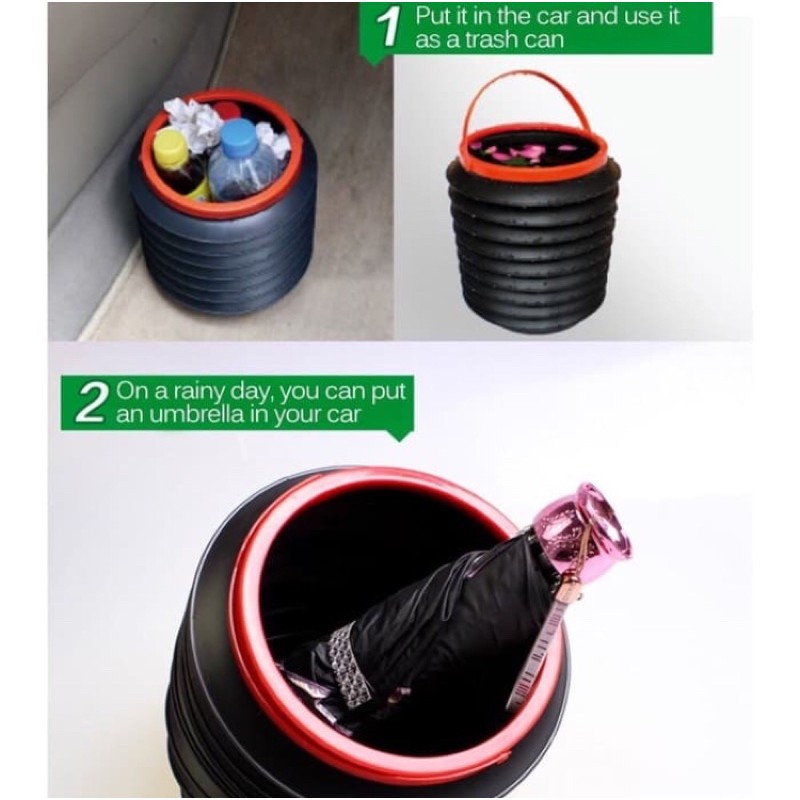 1 Put it in the car and use it as a trash can

2 On a rainy day, you can put an umbrella in your car