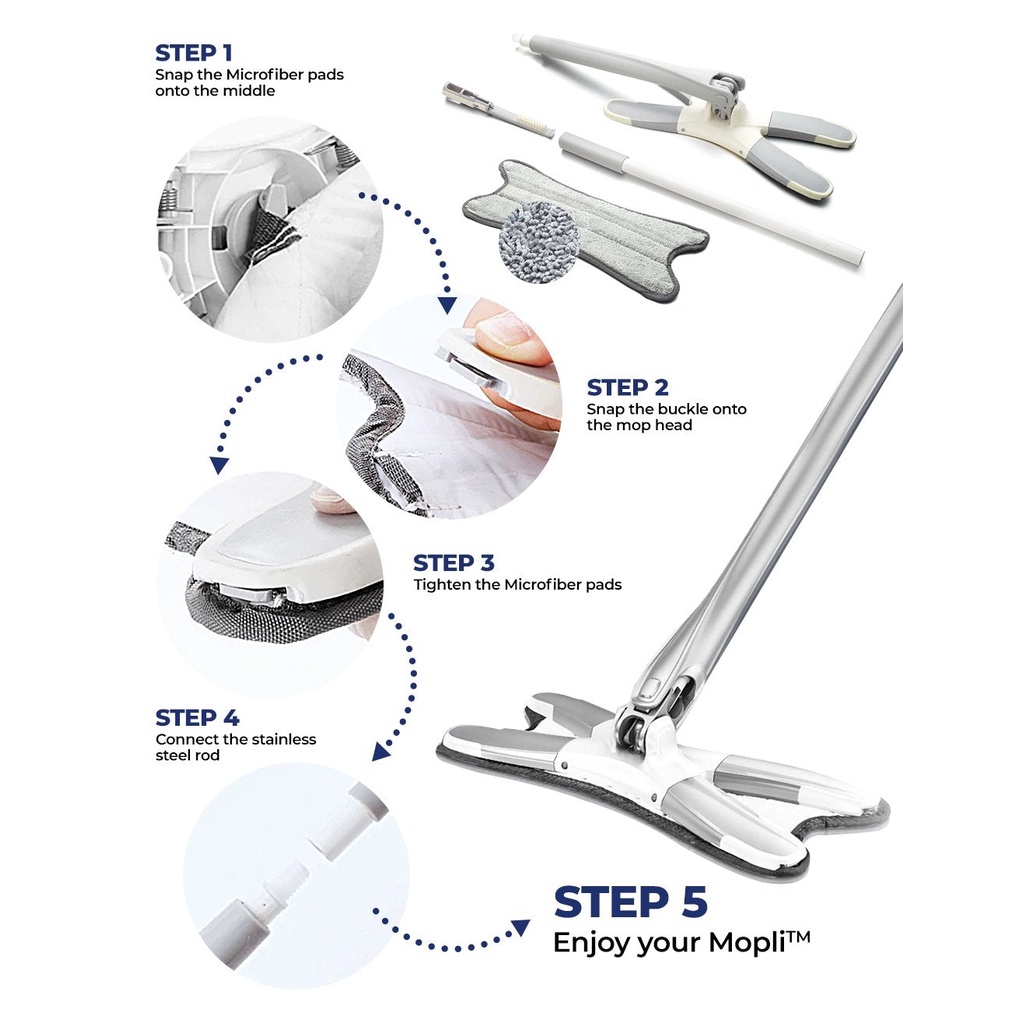 STEP 1
Snap the Microfiber pads onto the middle

STEP 2
Snap the buckle onto the mop head

STEP 3
Tighten the Microfiber pads

STEP 4
Connect the stainless steel rod

STEP 5
Enjoy your Mopli™