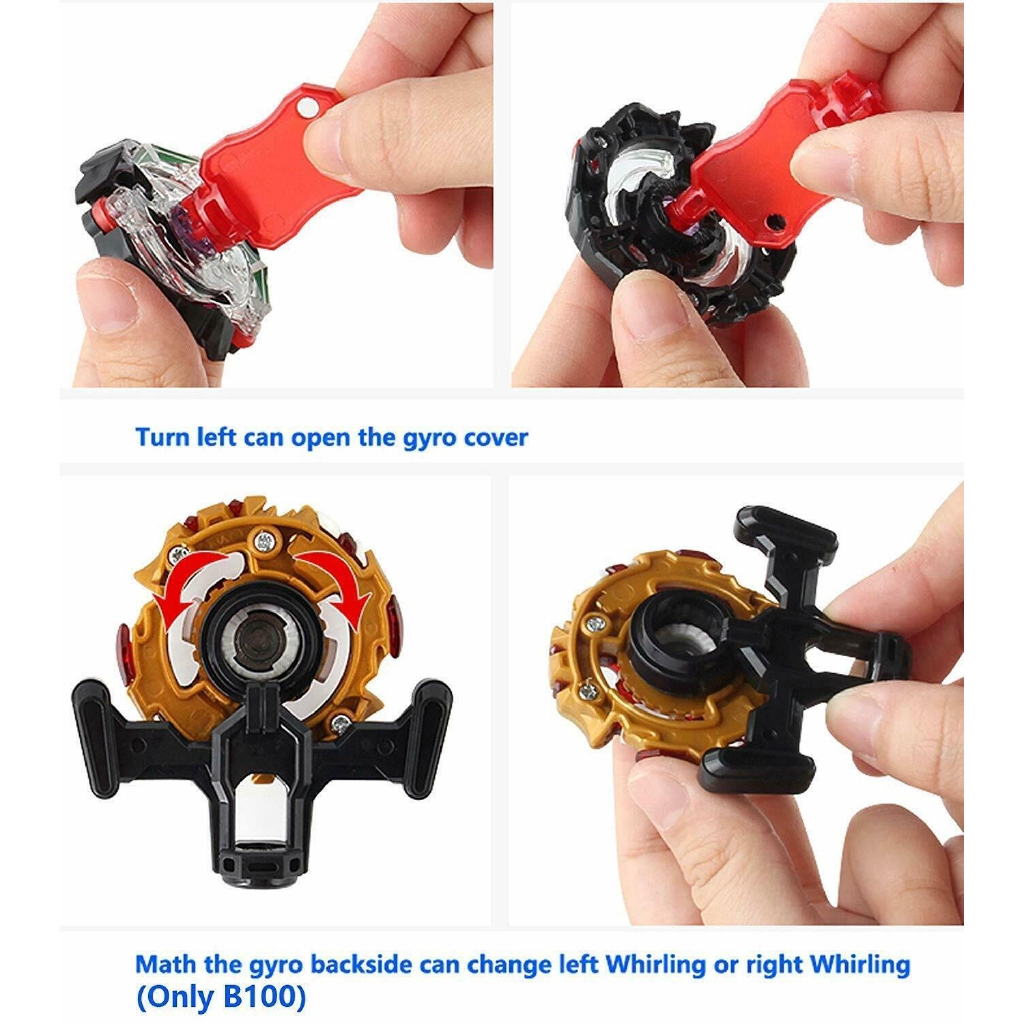 Turn left can open the gyro cover

Math the gyro backside can change left Whirling or right Whirling (Only B100)