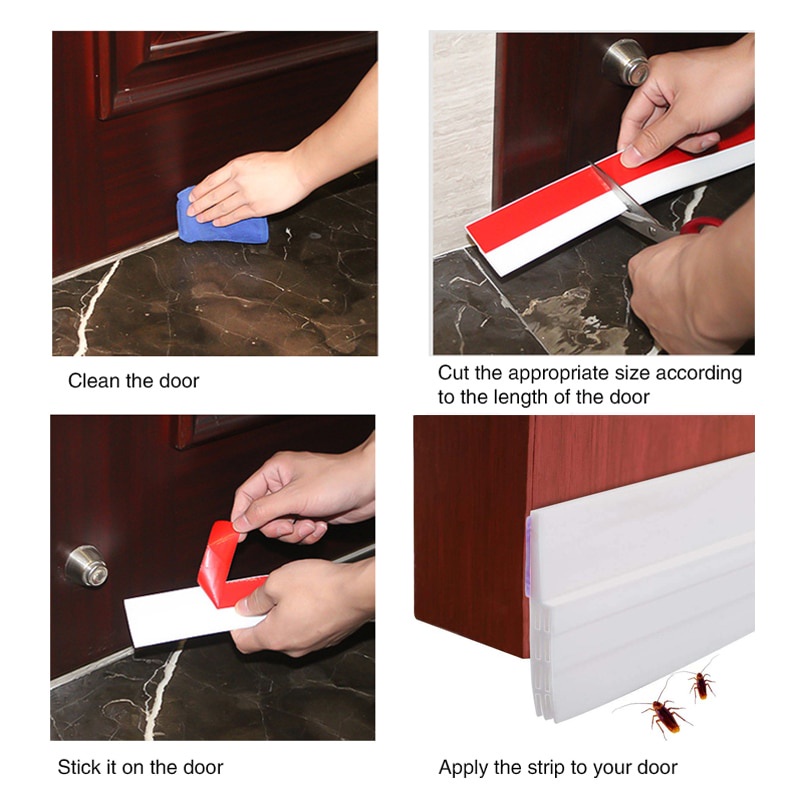 Clean the door

Cut the appropriate size according to the length of the door

Stick it on the door

Apply the strip to your door