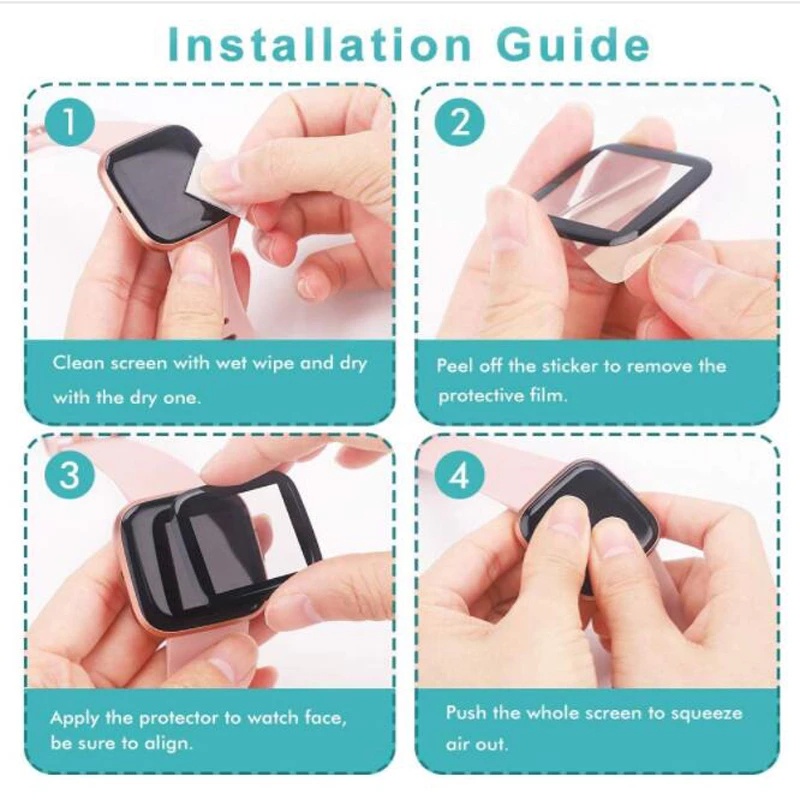 Installation Guide

1

Clean screen with wet wipe and dry with the dry one.

2

Peel off the sticker to remove the protective film.

3

Apply the protector to watch face, be sure to align.

4

Push the whole screen to squeeze air out.